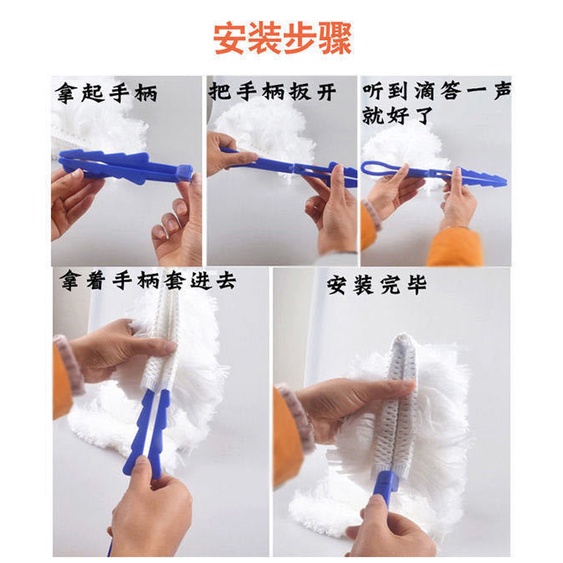 安装步骤

拿起手柄

把手柄扳开

听到滴答一声就好了

拿着手柄套进去

安装完毕