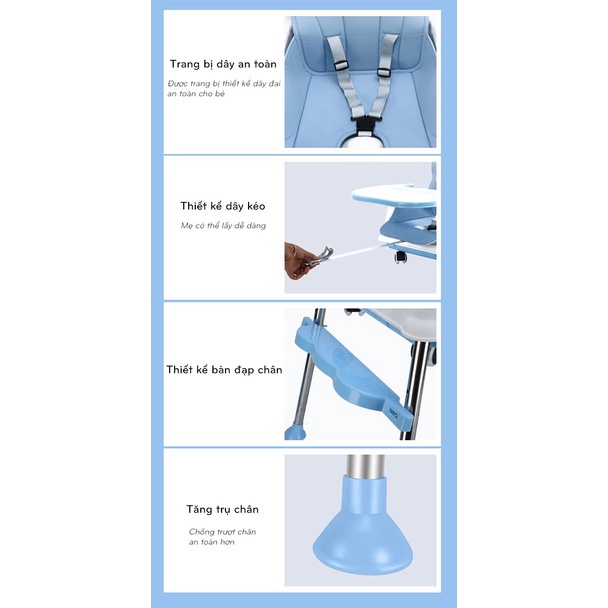 Trang bị dây an toàn

Được trang bị thiết kế dây đai an toàn cho bé

Thiết kế dây kéo

Mẹ có thể lấy dễ dàng

Thiết kế bàn đạp chân

Tăng trụ chân

Chống trượt chân an toàn hơn