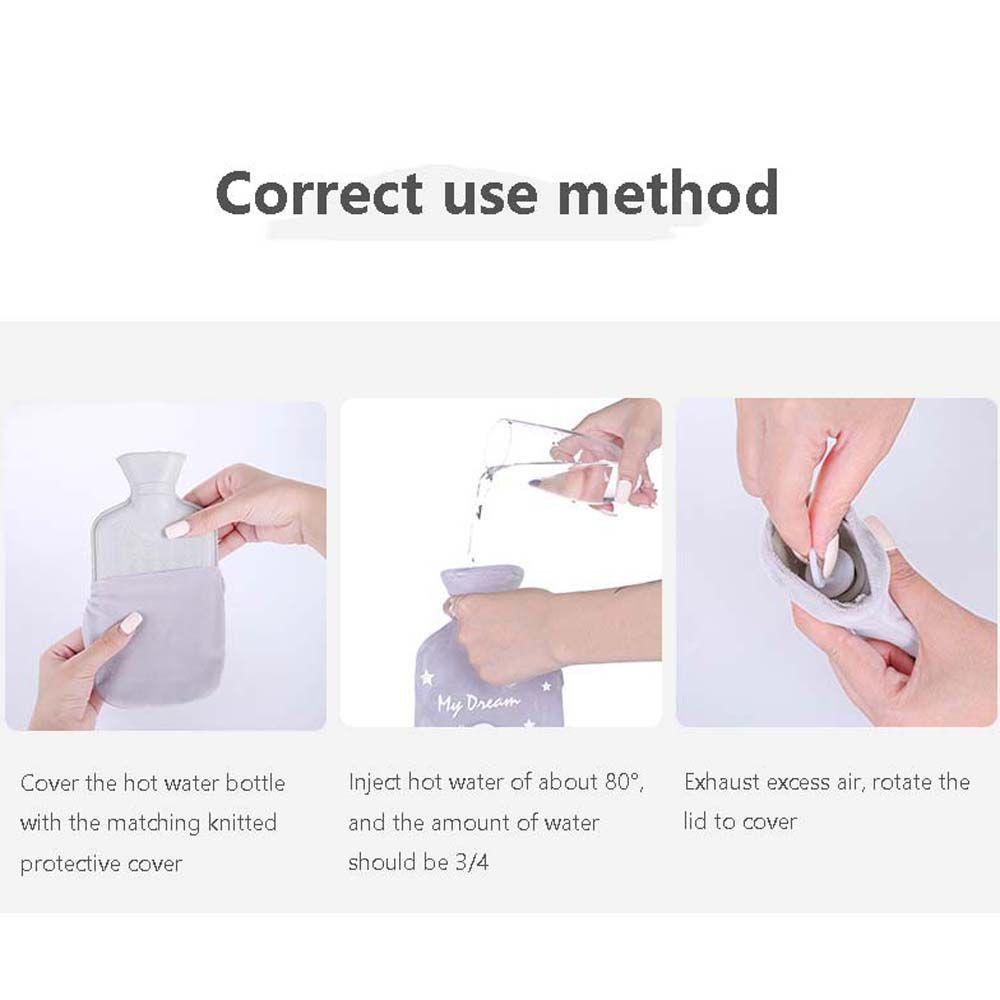 Correct use method

My Dream

Cover the hot water bottle with the matching knitted protective cover

Inject hot water of about 80°, and the amount of water should be 3/4

Exhaust excess air, rotate the lid to cover