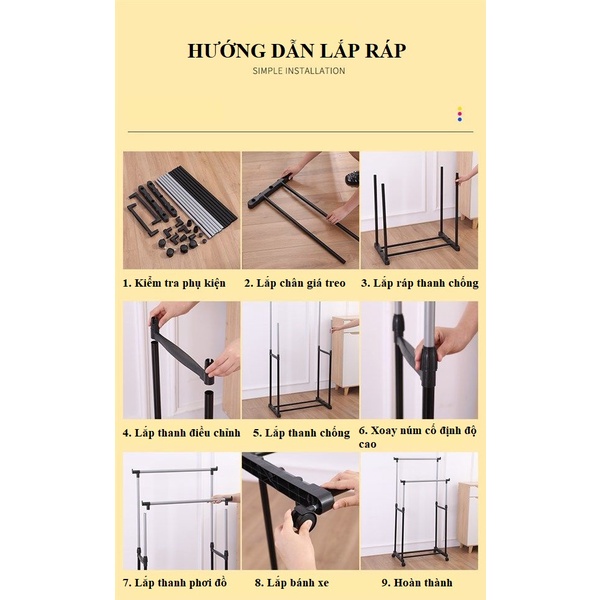 HƯỚNG DẪN LẮP RÁP
SIMPLE INSTALLATION

1. Kiểm tra phụ kiện

2. Lắp chân giá treo

3. Lắp ráp thanh chống

4. Lắp thanh điều chỉnh

5. Lắp thanh chống

6. Xoay núm cố định độ cao

7. Lắp thanh phơi đồ

8. Lắp bánh xe

9. Hoàn thành