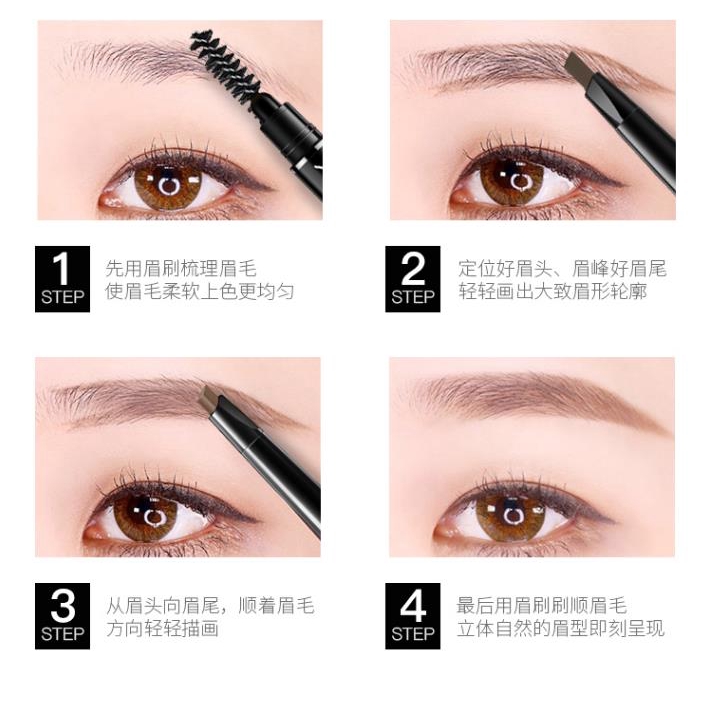 1
STEP
先用眉刷梳理眉毛
使眉毛柔软上色更均匀

2
STEP
定位好眉头、眉峰好眉尾
轻轻画出大致眉形轮廓

3
STEP
从眉头向眉尾，顺着眉毛
方向轻轻描画

4
STEP
最后用眉刷刷顺眉毛
立体自然的眉型即刻呈现