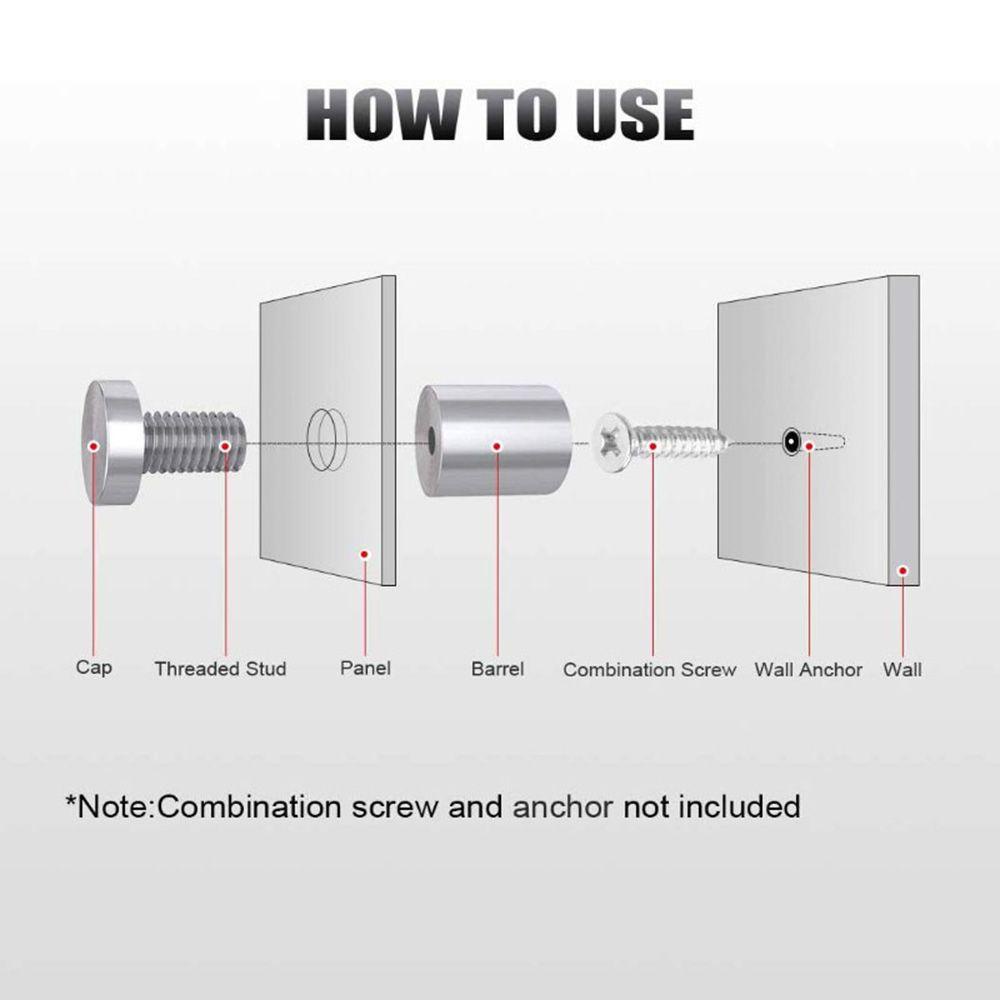 HOW TO USE

Cap
Threaded Stud
Panel
Barrel
Combination Screw
Wall Anchor
Wall

*Note:Combination screw and anchor not included