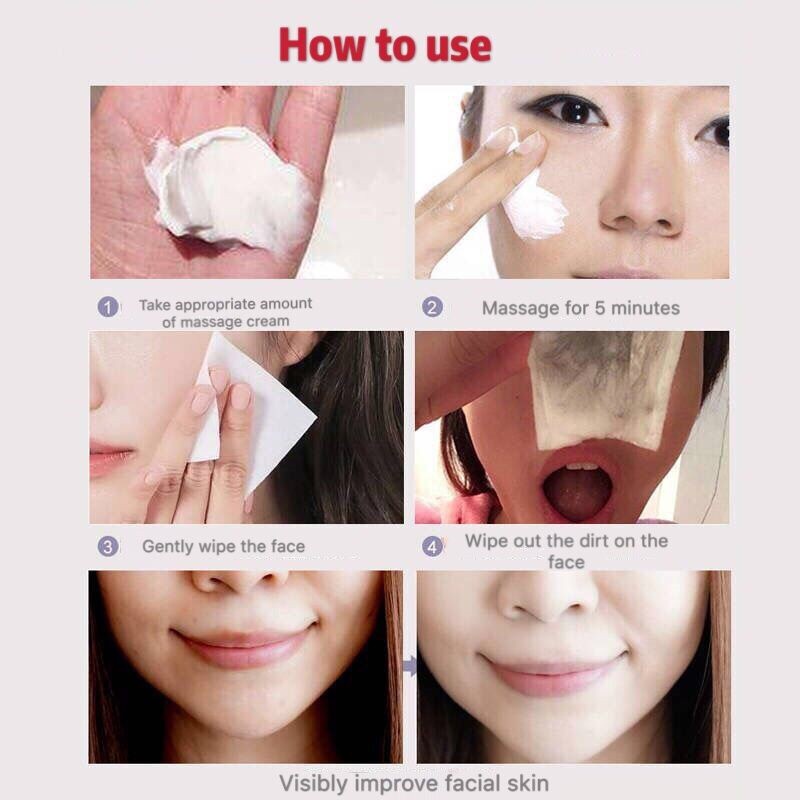 How to use

1 Take appropriate amount of massage cream

2 Massage for 5 minutes

3 Gently wipe the face

4 Wipe out the dirt on the face

Visibly improve facial skin