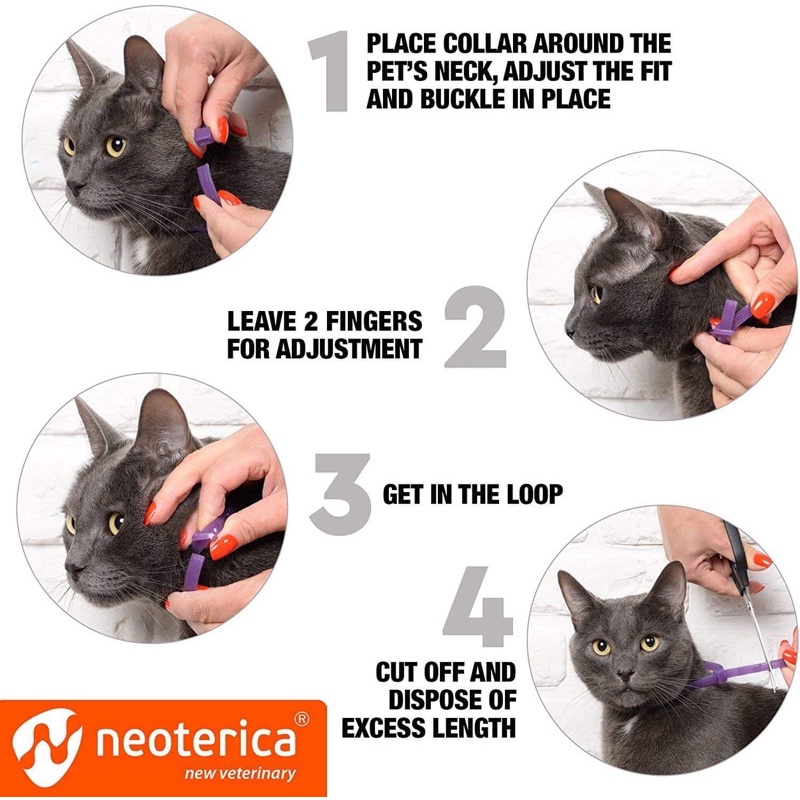 1 PLACE COLLAR AROUND THE PET'S NECK, ADJUST THE FIT AND BUCKLE IN PLACE

LEAVE 2 FINGERS FOR ADJUSTMENT 2

3 GET IN THE LOOP

4

CUT OFF AND DISPOSE OF EXCESS LENGTH

neoterica®
new veterinary