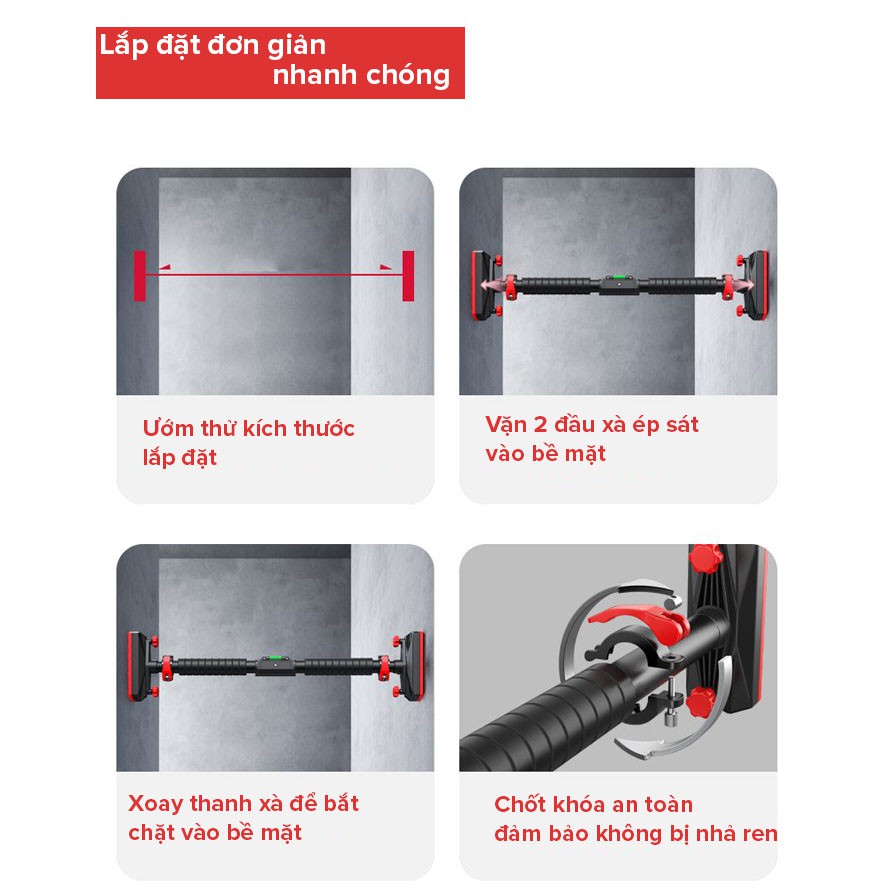 Lắp đặt đơn giản nhanh chóng

Ướm thử kích thước lắp đặt

Vặn 2 đầu xà ép sát vào bề mặt

Xoay thanh xà để bắt chặt vào bề mặt

Chốt khóa an toàn đảm bảo không bị nhả ren