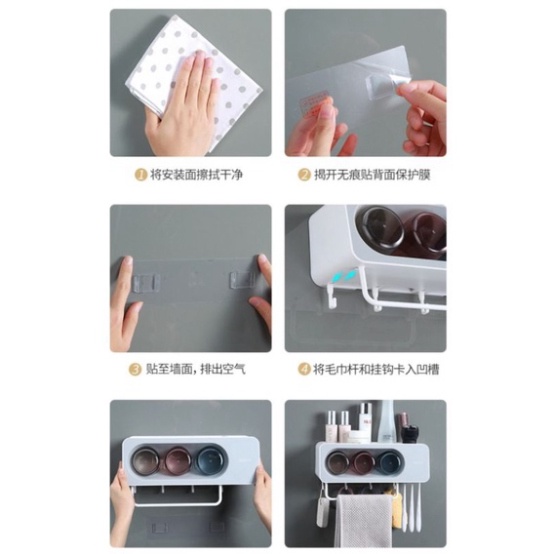 1 将安装面擦拭干净

2 揭开无痕贴背面保护膜

3 贴至墙面，排出空气

4 将毛巾杆和挂钩卡入凹槽