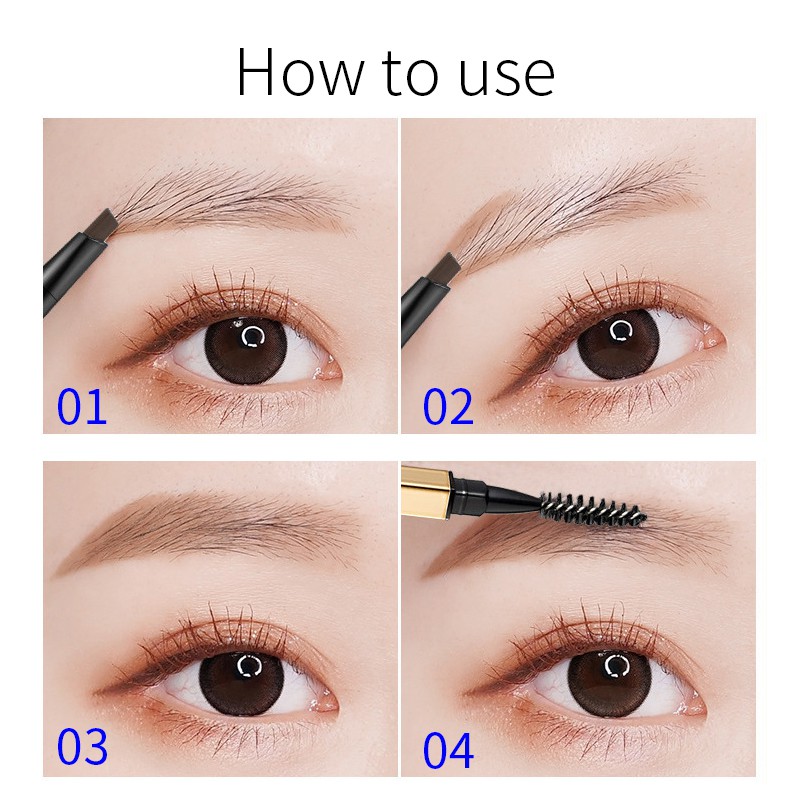 How to use

01

02

03

04