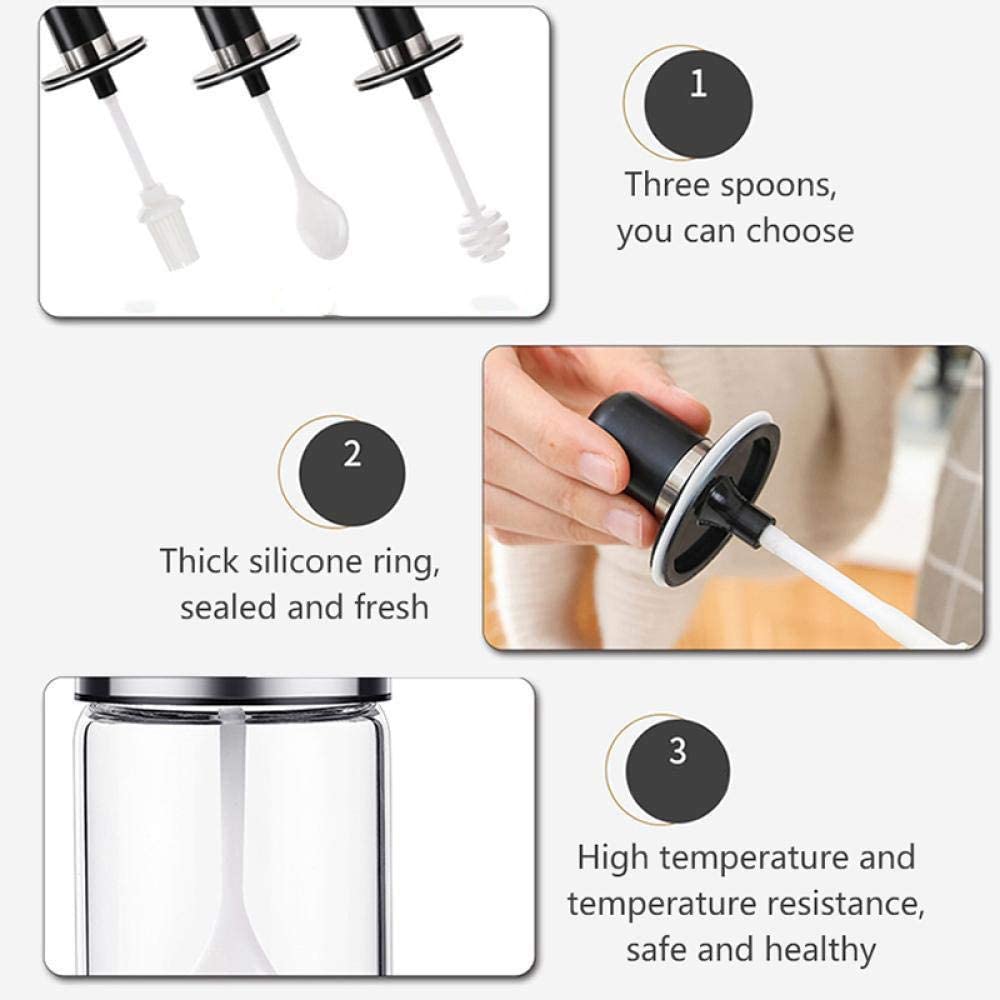 1

Three spoons, you can choose

2

Thick silicone ring, sealed and fresh

3

High temperature and temperature resistance, safe and healthy