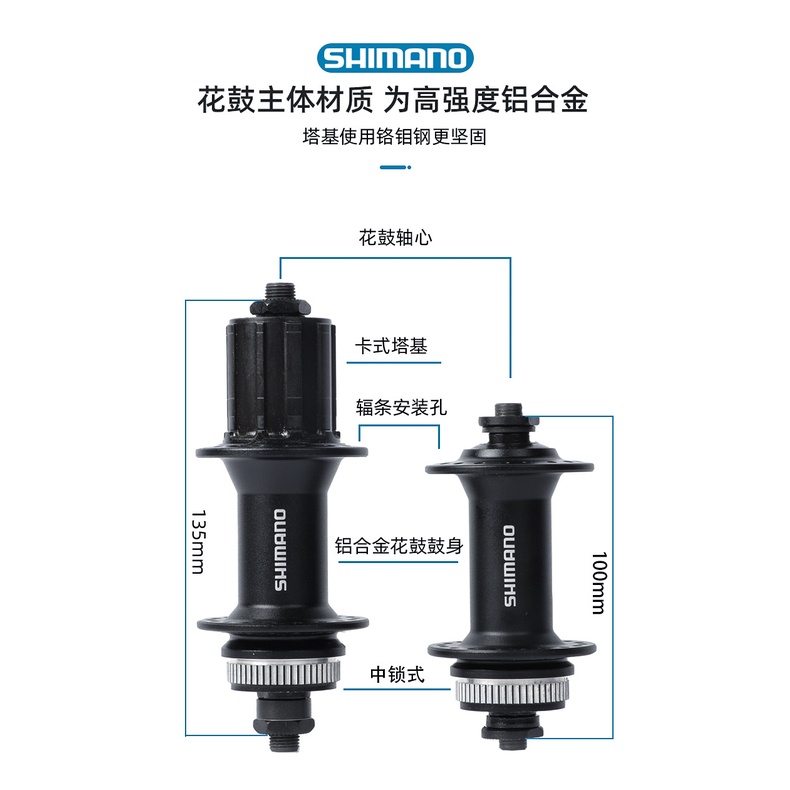 SHIMANO

花鼓主体材质 为高强度铝合金

塔基使用铬钼钢更坚固

花鼓轴心

卡式塔基

辐条安装孔

135mm

SHIMANO

铝合金花鼓鼓身

SHIMANO

100mm

中锁式