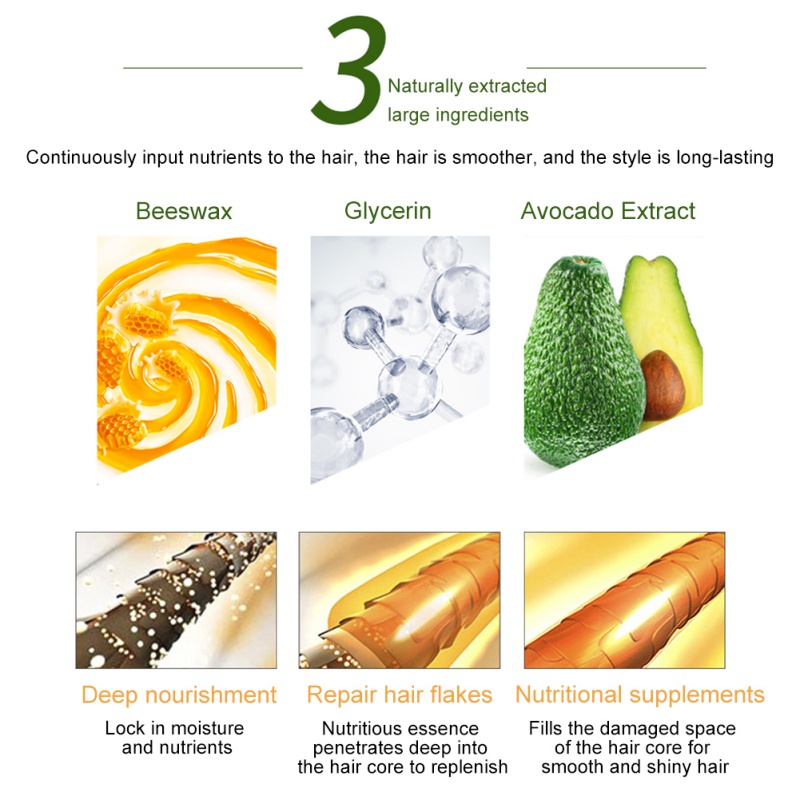 3 Naturally extracted large ingredients

Continuously input nutrients to the hair, the hair is smoother, and the style is long-lasting

Beeswax

Glycerin

Avocado Extract

Deep nourishment

Lock in moisture and nutrients

Repair hair flakes

Nutritious essence penetrates deep into the hair core to replenish

Nutritional supplements

Fills the damaged space of the hair core for smooth and shiny hair