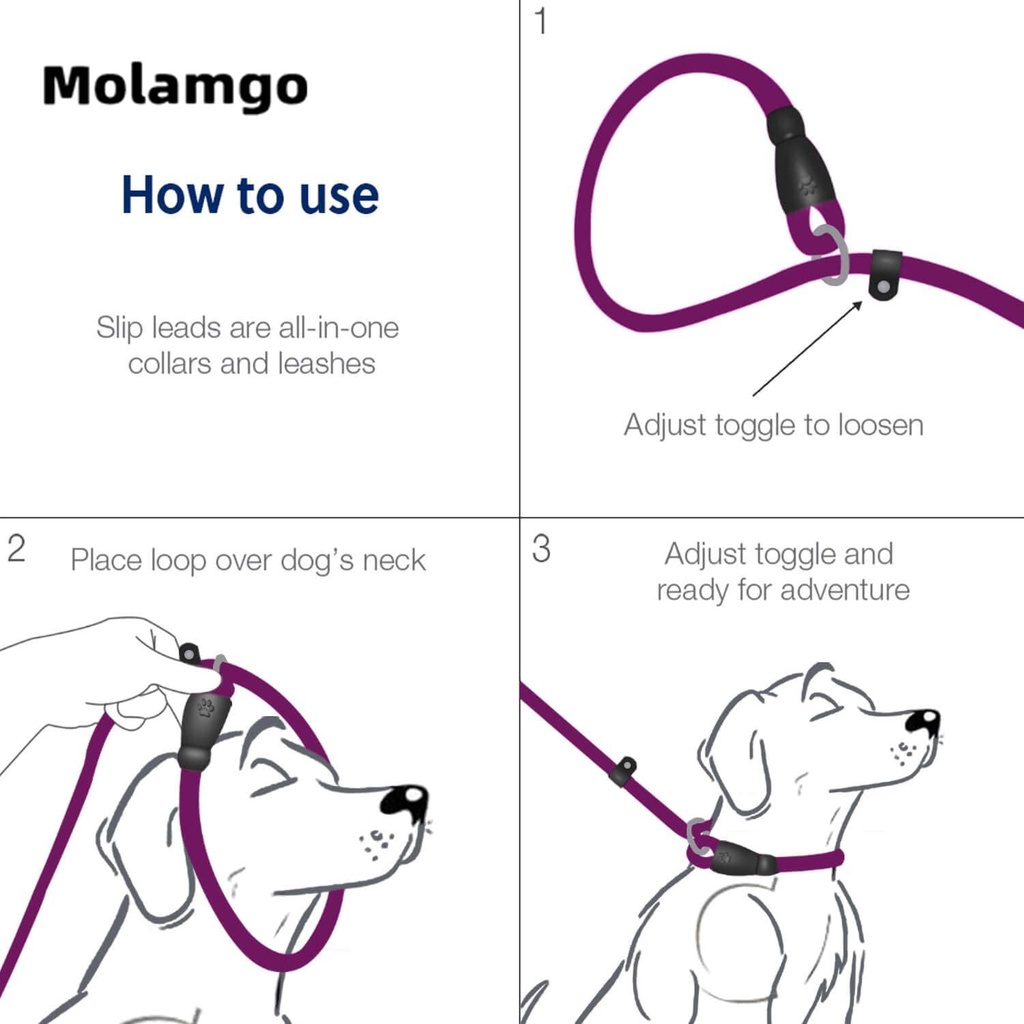 Molamgo

How to use

Slip leads are all-in-one collars and leashes

1

Adjust toggle to loosen

2 Place loop over dog's neck

3 Adjust toggle and ready for adventure