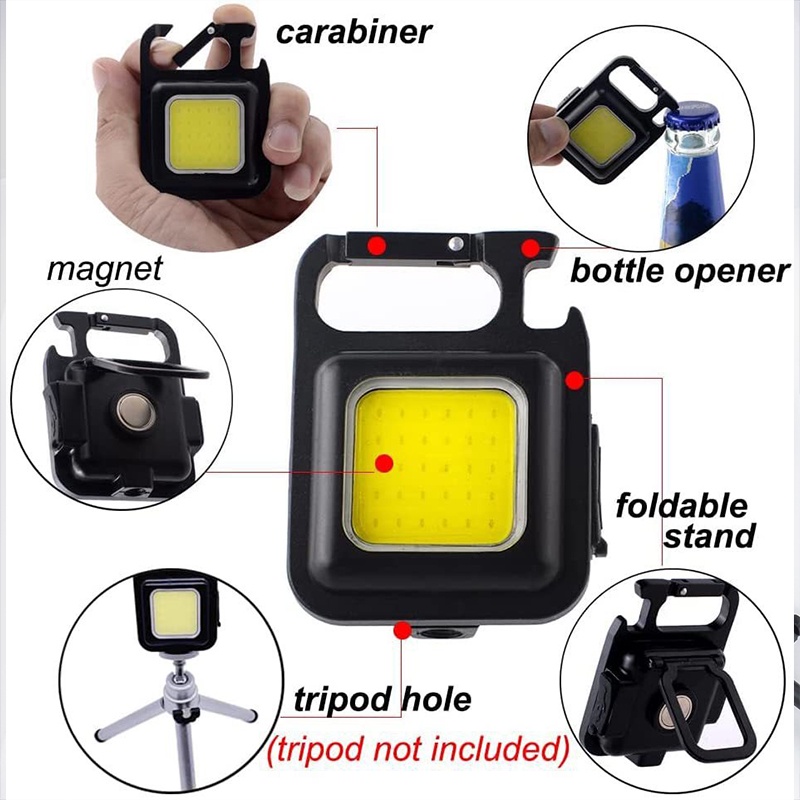 carabiner

magnet

bottle opener

foldable stand

tripod hole

(tripod not included)