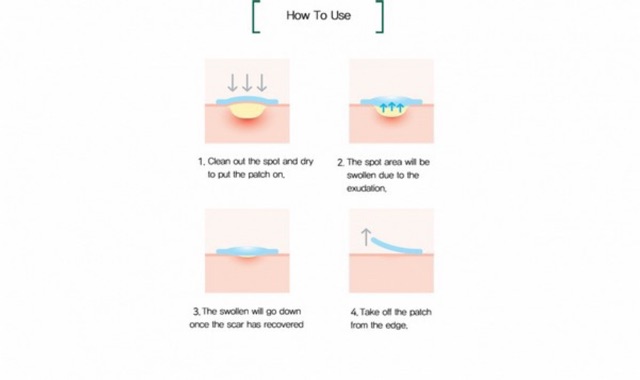 How To Use

1. Clean out the spot and dry to put the patch on.

2. The spot area will be swollen due to the exudation.

3. The swollen will go down once the scar has recovered

4. Take off the patch from the edge.