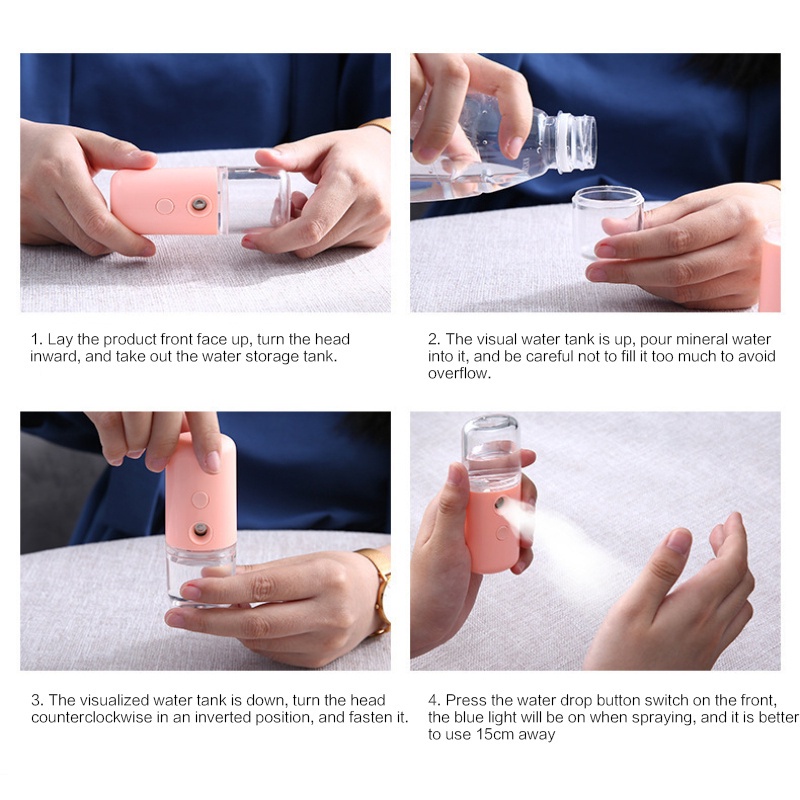 1. Lay the product front face up, turn the head inward, and take out the water storage tank.

2. The visual water tank is up, pour mineral water into it, and be careful not to fill it too much to avoid overflow.

3. The visualized water tank is down, turn the head counterclockwise in an inverted position, and fasten it.

4. Press the water drop button switch on the front, the blue light will be on when spraying, and it is better to use 15cm away