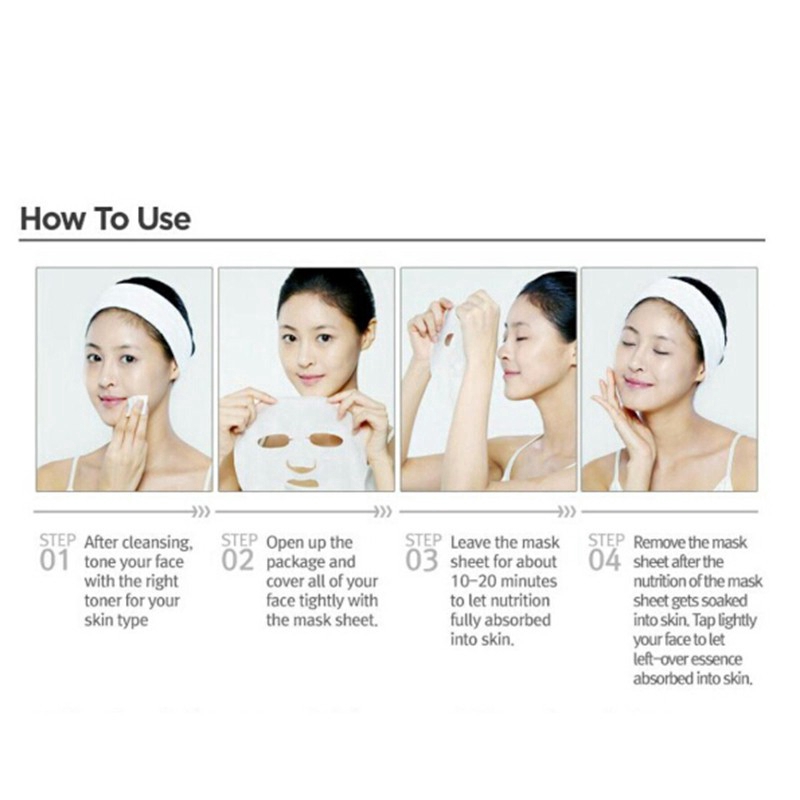 How To Use

STEP 01 After cleansing, tone your face with the right toner for your skin type

STEP 02 Open up the package and cover all of your face tightly with the mask sheet.

STEP 03 Leave the mask sheet for about 10-20 minutes to let nutrition fully absorbed into skin.

STEP 04 Remove the mask sheet after the nutrition of the mask sheet gets soaked into skin. Tap lightly your face to let left-over essence absorbed into skin.