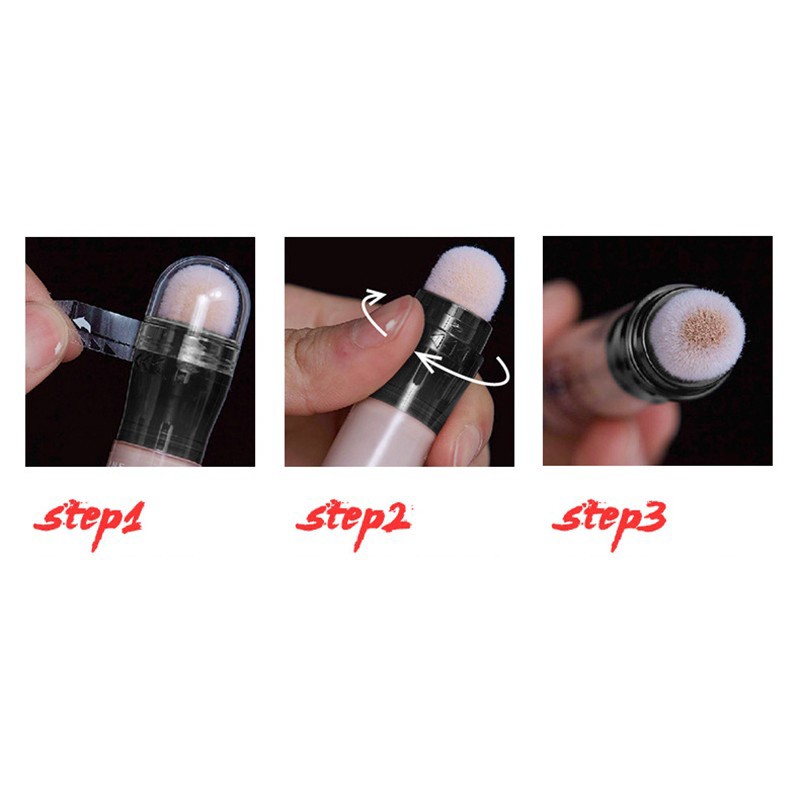 step1

step2

step3