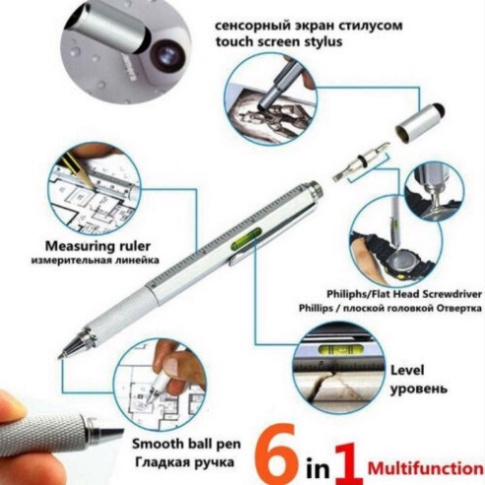 сенсорный экран стилусом
touch screen stylus

Measuring ruler
измерительная линейка

Philiphs/Flat Head Screwdriver
Phillips / плоской головкой Отвертка

Level
уровень

Smooth ball pen
Гладкая ручка

6 in 1 Multifunction