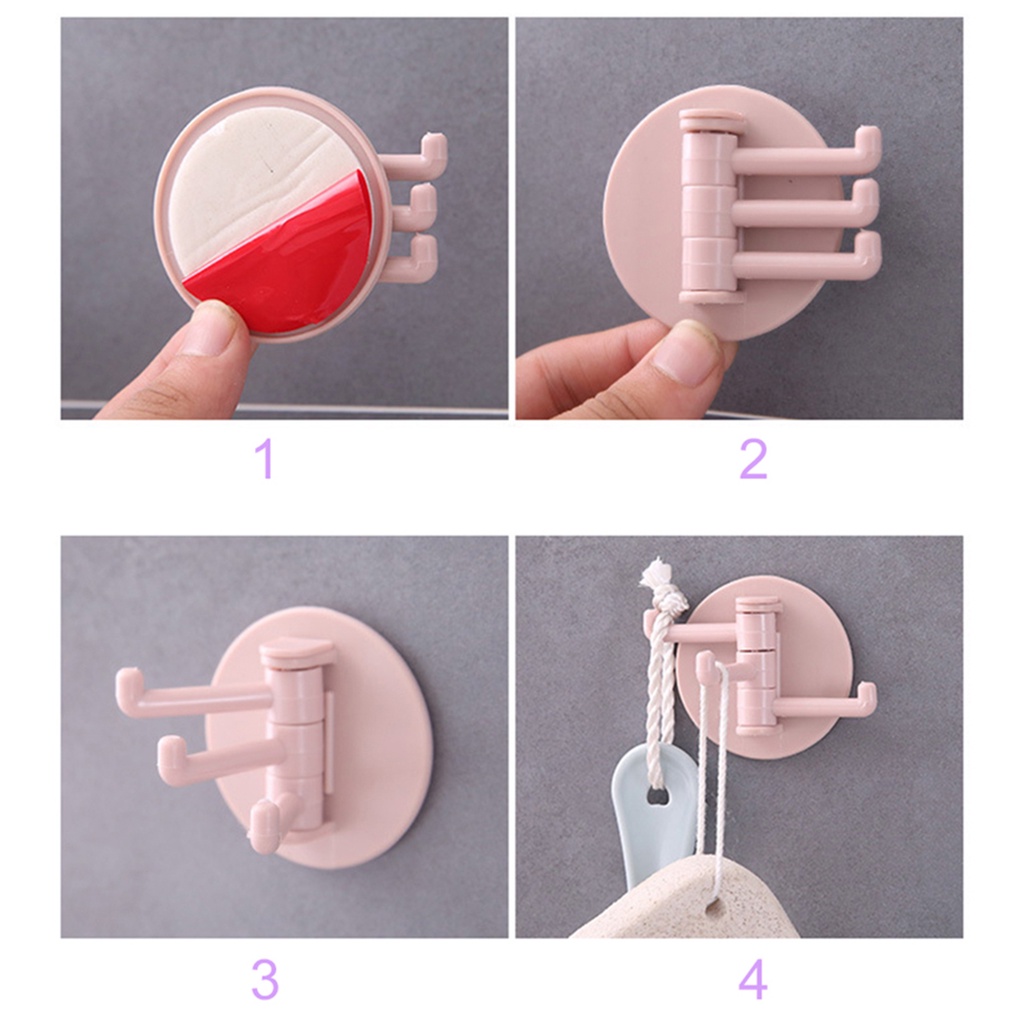 1

2

3

4