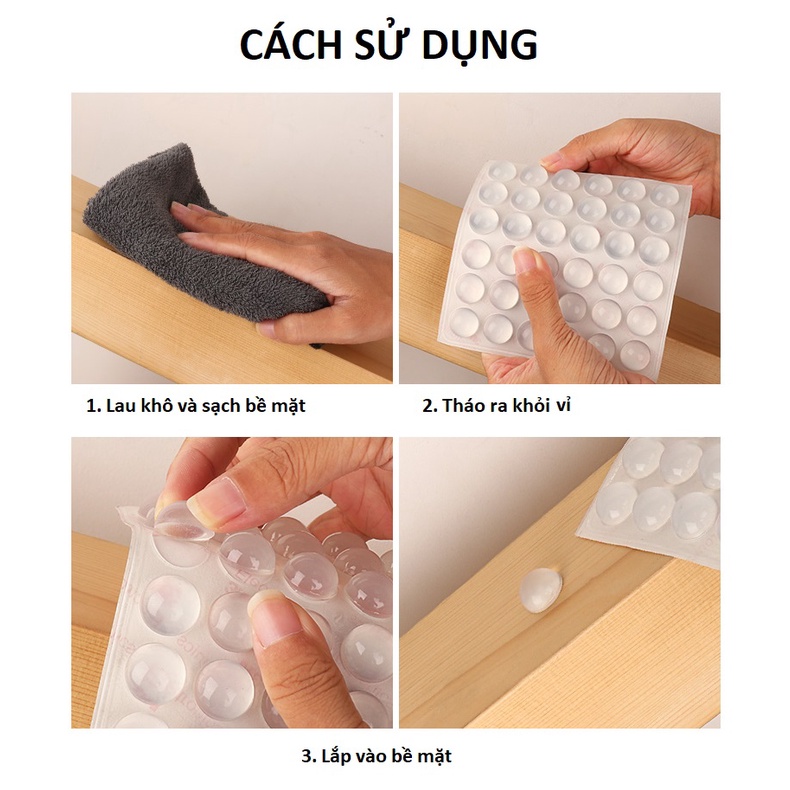 CÁCH SỬ DỤNG

1. Lau khô và sạch bề mặt

2. Tháo ra khỏi vỉ

3. Lắp vào bề mặt