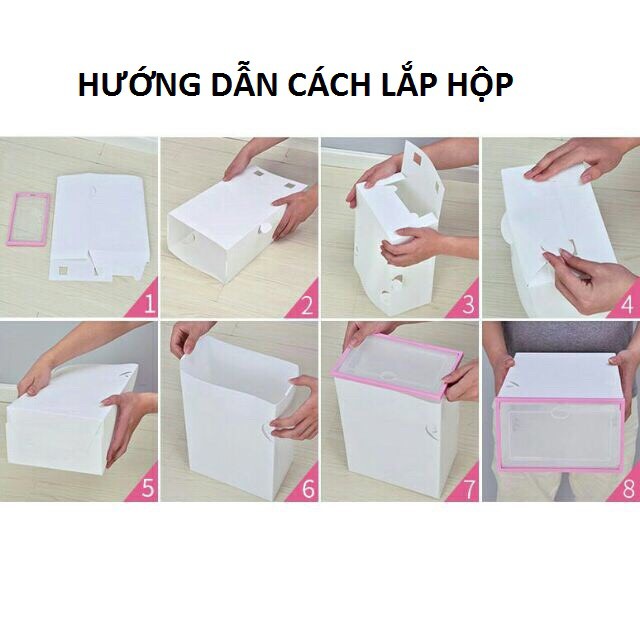 HƯỚNG DẪN CÁCH LẮP HỘP

1
2
3
4
5
6
7
8