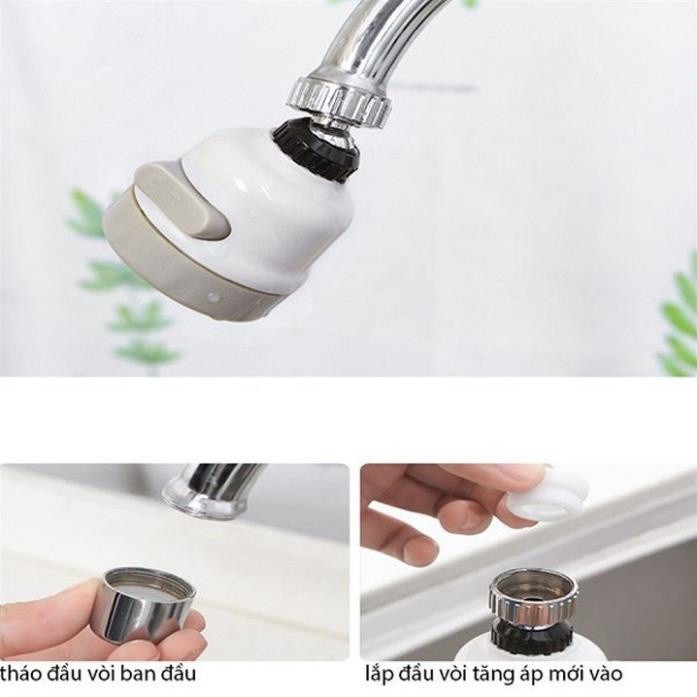 tháo đầu vòi ban đầu

lắp đầu vòi tăng áp mới vào