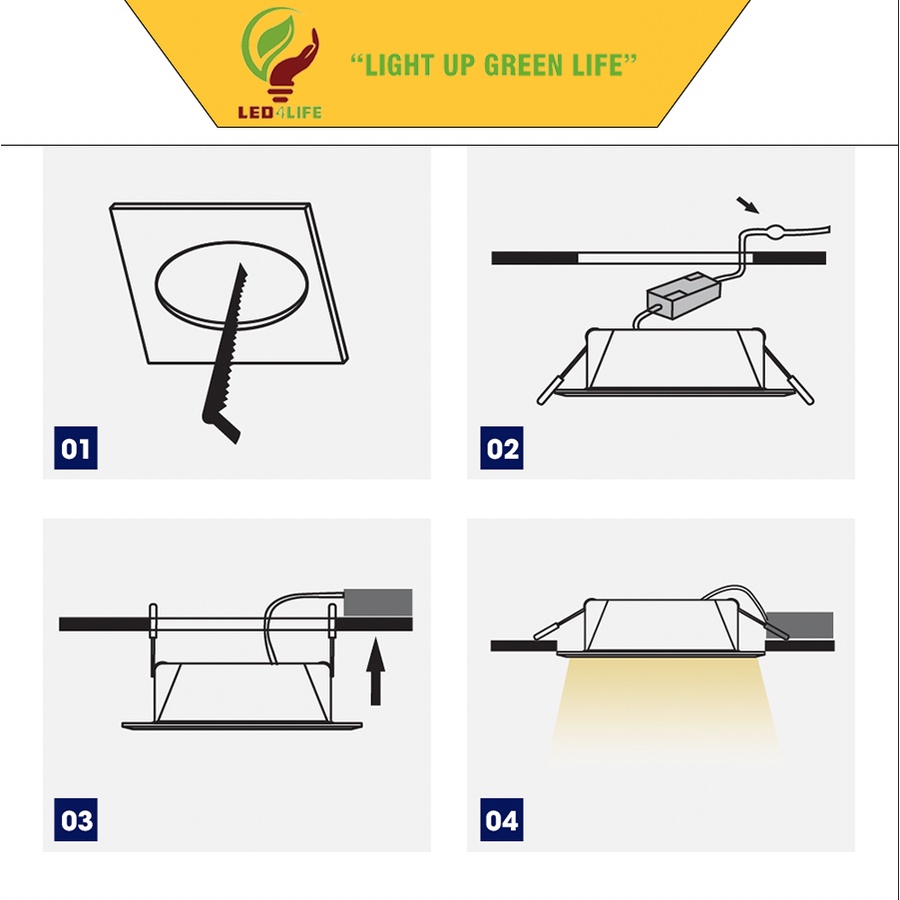 LED4LIFE

"LIGHT UP GREEN LIFE"

01

02

03

04