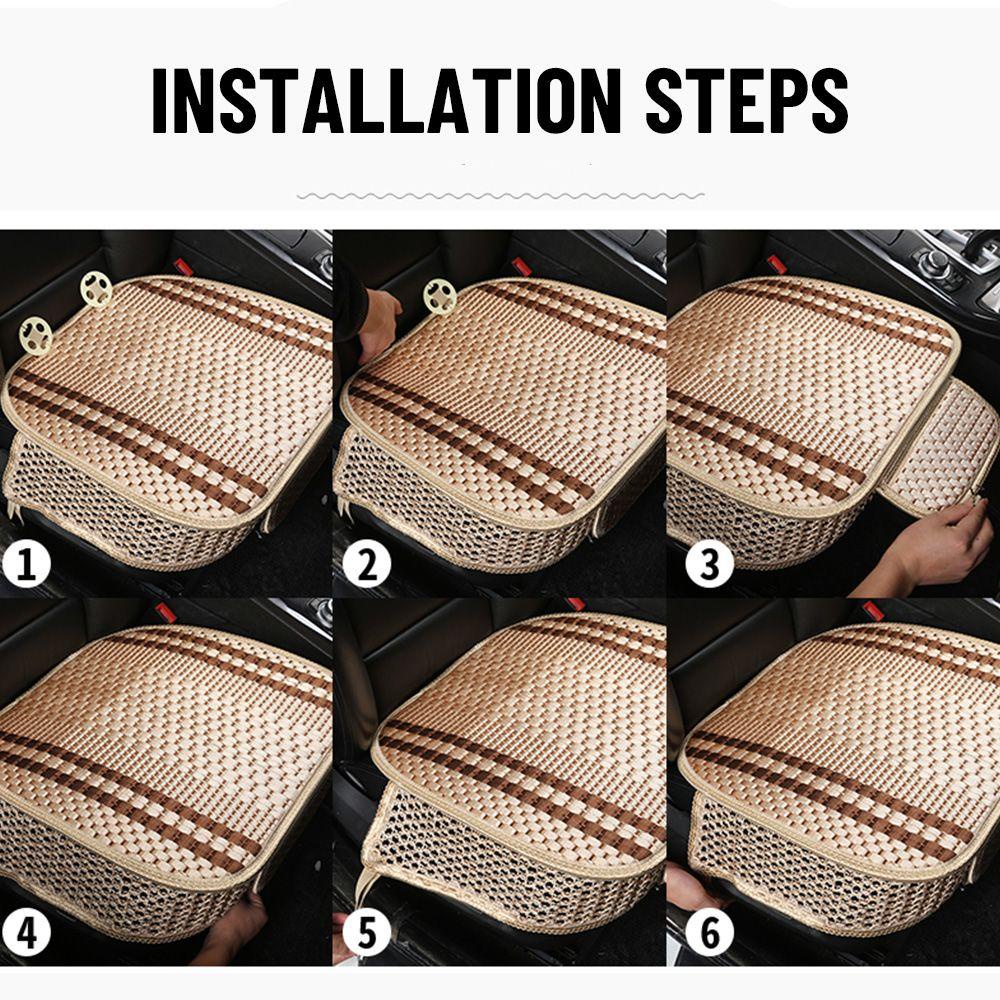 INSTALLATION STEPS

1

2

3

4

5

6