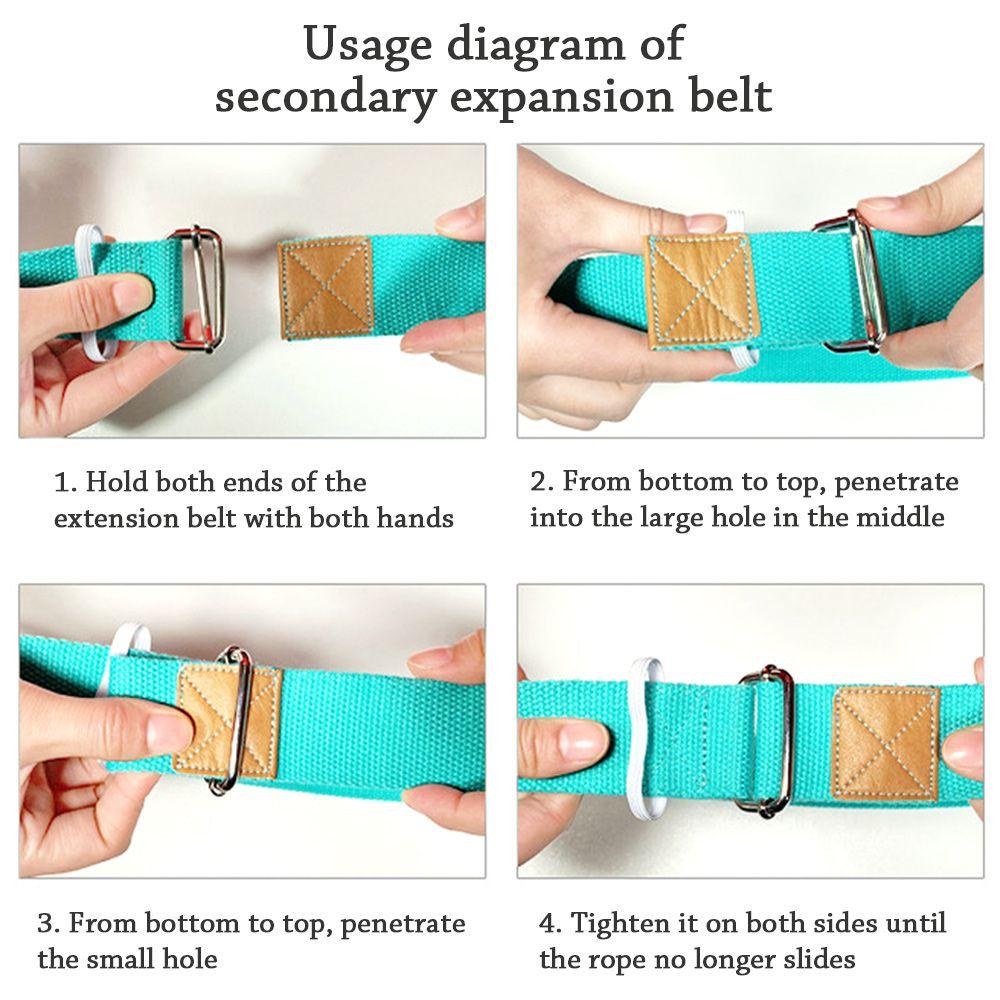 Usage diagram of secondary expansion belt

1. Hold both ends of the extension belt with both hands

2. From bottom to top, penetrate into the large hole in the middle

3. From bottom to top, penetrate the small hole

4. Tighten it on both sides until the rope no longer slides