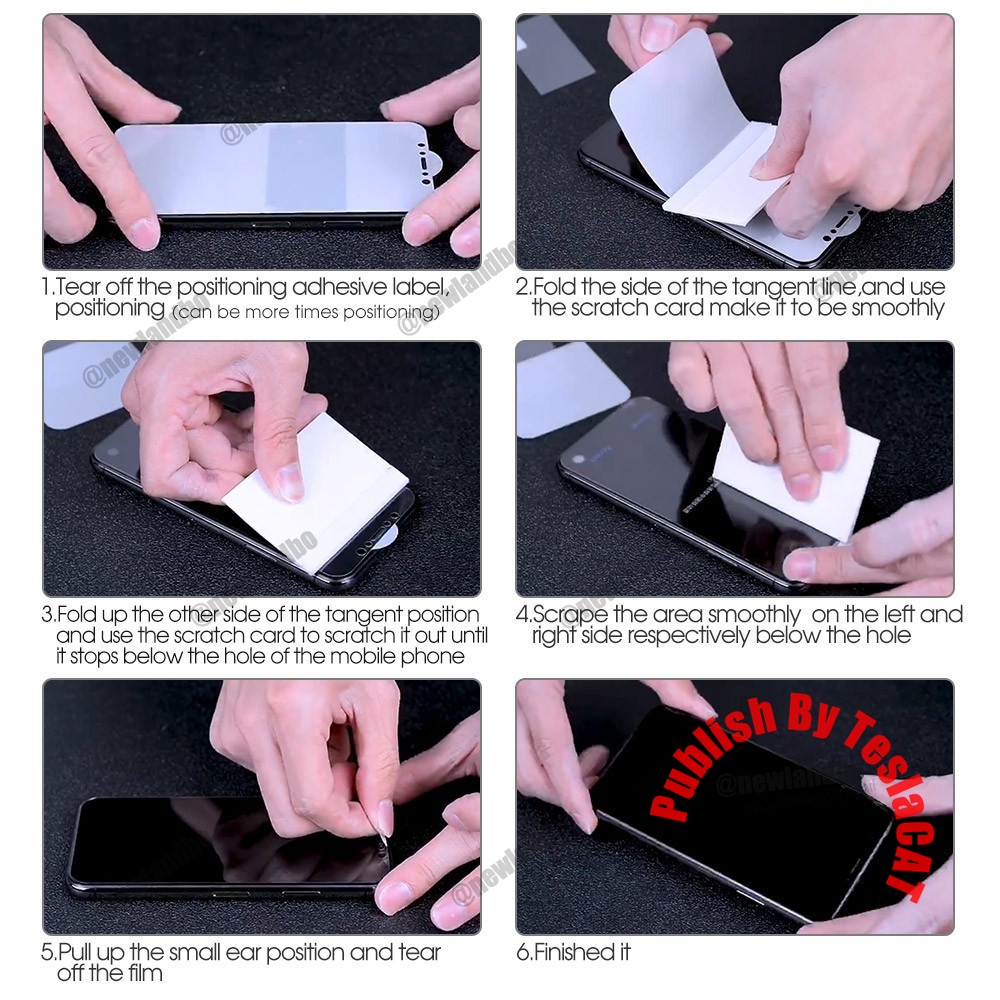 1.Tear off the positioning adhesive label, positioning (can be more times positioning)

2.Fold the side of the tangent line,and use the scratch card make it to be smoothly

3.Fold up the other side of the tangent position and use the scratch card to scratch it out until it stops below the hole of the mobile phone

4.Scrape the area smoothly on the left and right side respectively below the hole

5.Pull up the small ear position and tear off the film

6.Finished it

Publish By TeslaCAT

@newlandbo