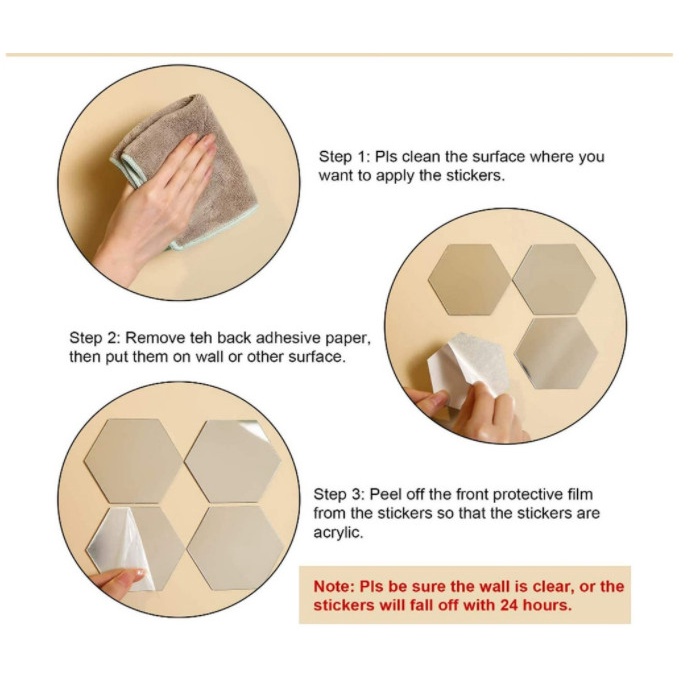 Step 1: Pls clean the surface where you want to apply the stickers.

Step 2: Remove teh back adhesive paper, then put them on wall or other surface.

Step 3: Peel off the front protective film from the stickers so that the stickers are acrylic.

Note: Pls be sure the wall is clear, or the stickers will fall off with 24 hours.