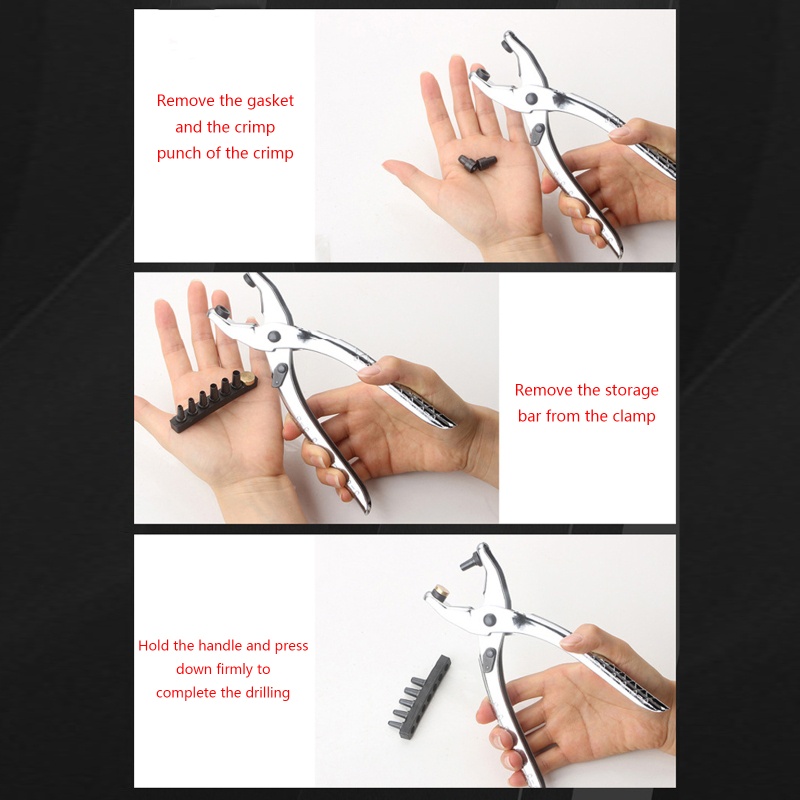 Remove the gasket and the crimp punch of the crimp

Remove the storage bar from the clamp

Hold the handle and press down firmly to complete the drilling