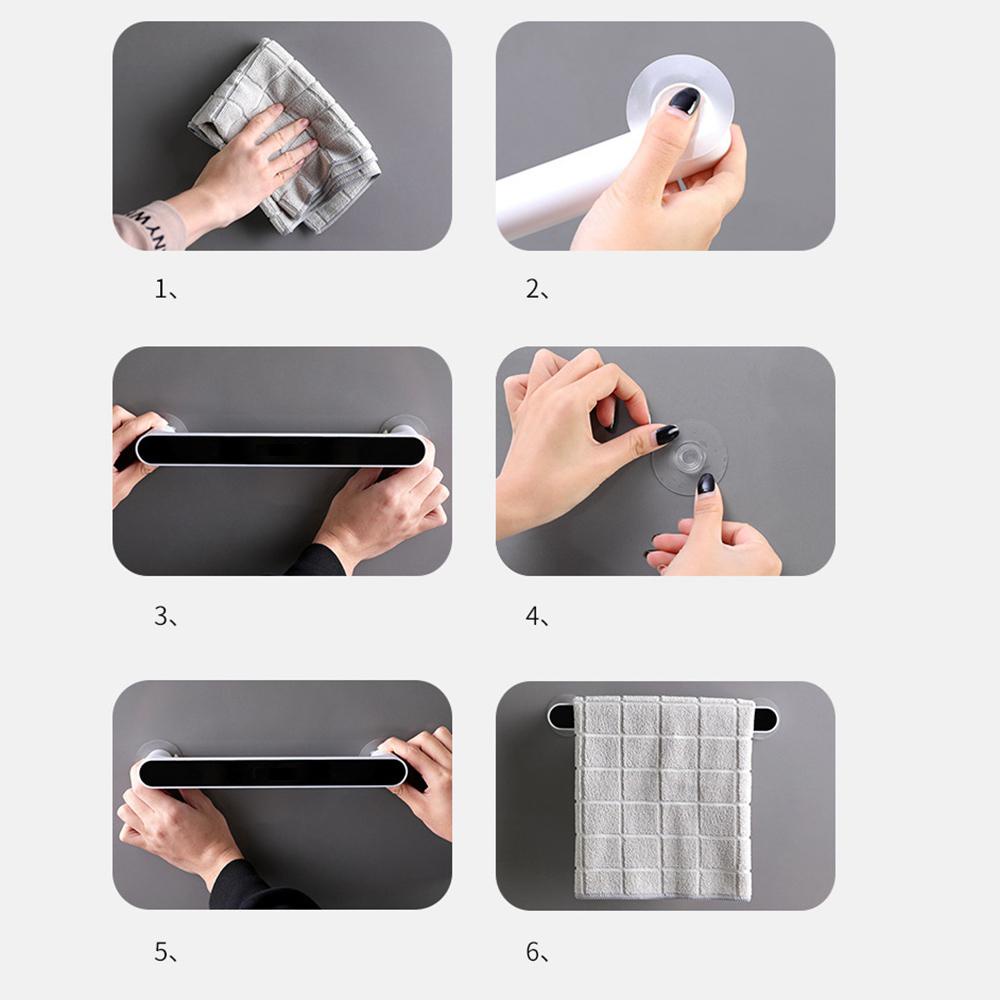 1、

2、

3、

4、

5、

6、