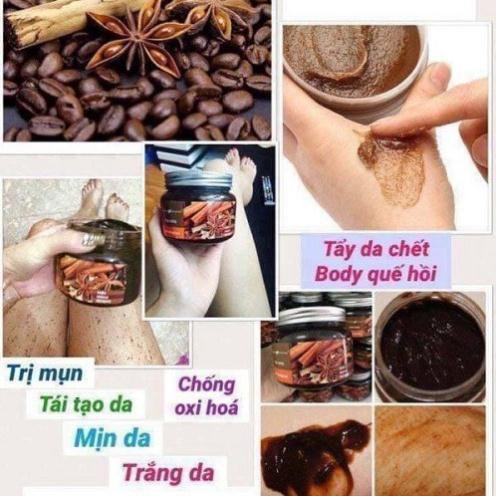 Tẩy da chết
Body quế hồi

Trị mụn

Tái tạo da

Chống
oxi hoá

Mịn da

Trắng da