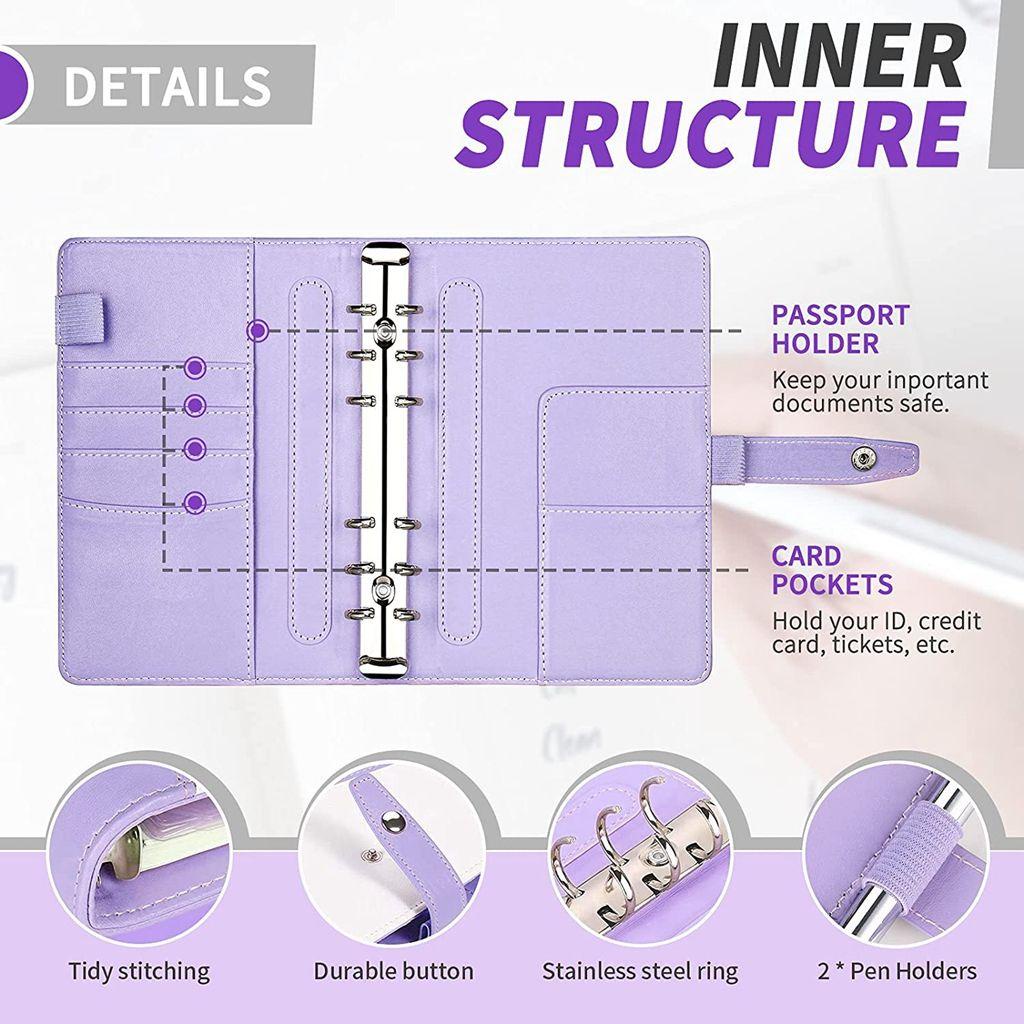 DETAILS

INNER STRUCTURE

PASSPORT HOLDER
Keep your inportant documents safe.

CARD POCKETS
Hold your ID, credit card, tickets, etc.

Tidy stitching

Durable button

Stainless steel ring

2 * Pen Holders