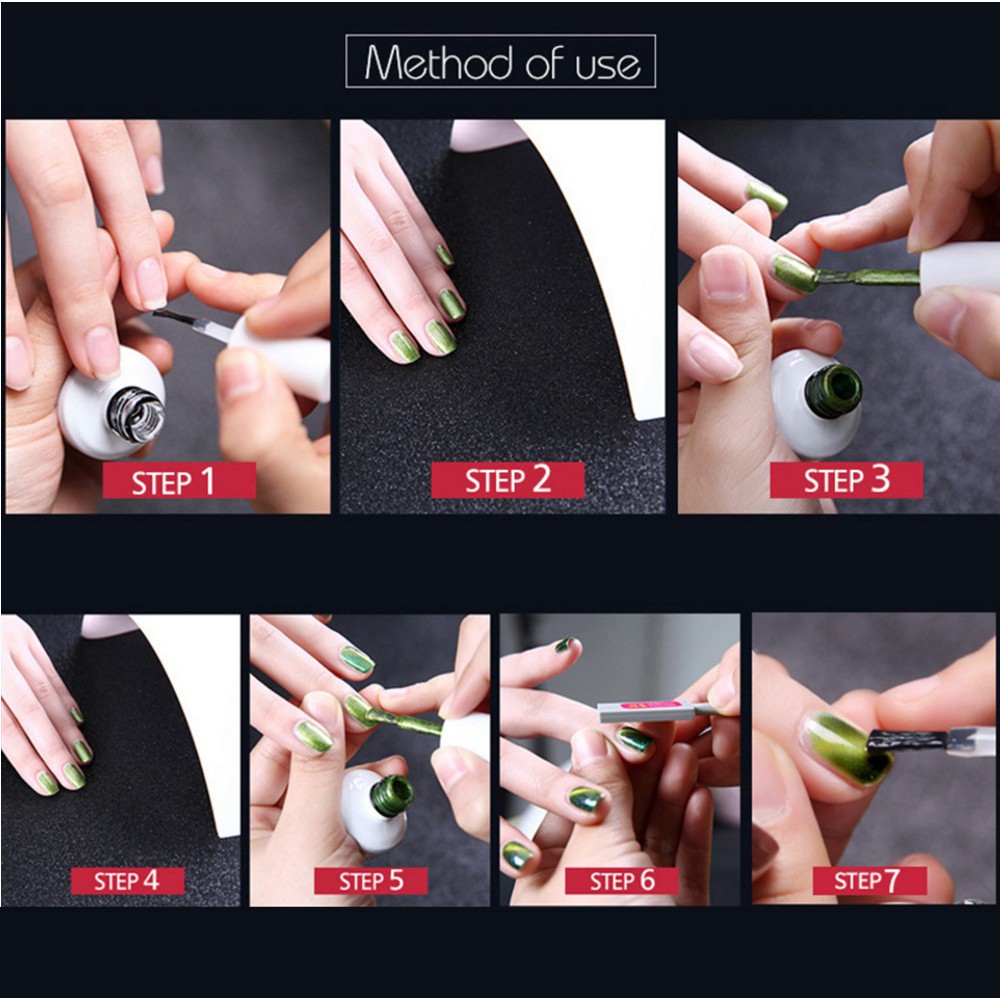 Method of use

STEP 1

STEP 2

STEP 3

STEP 4

STEP 5

STEP 6

STEP 7