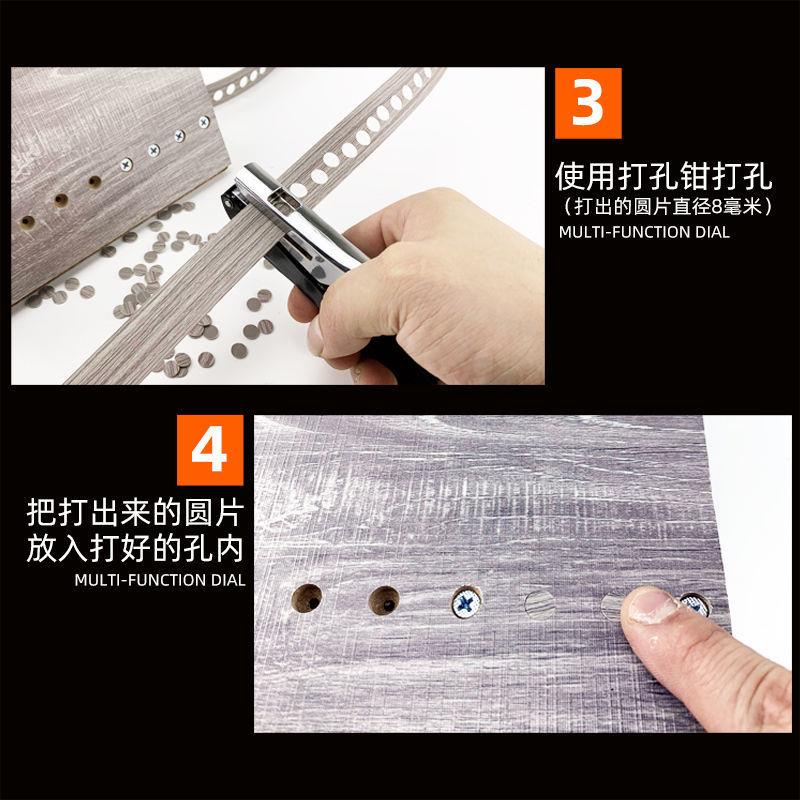 3

使用打孔钳打孔
（打出的圆片直径8毫米）
MULTI-FUNCTION DIAL

4

把打出来的圆片
放入打好的孔内
MULTI-FUNCTION DIAL