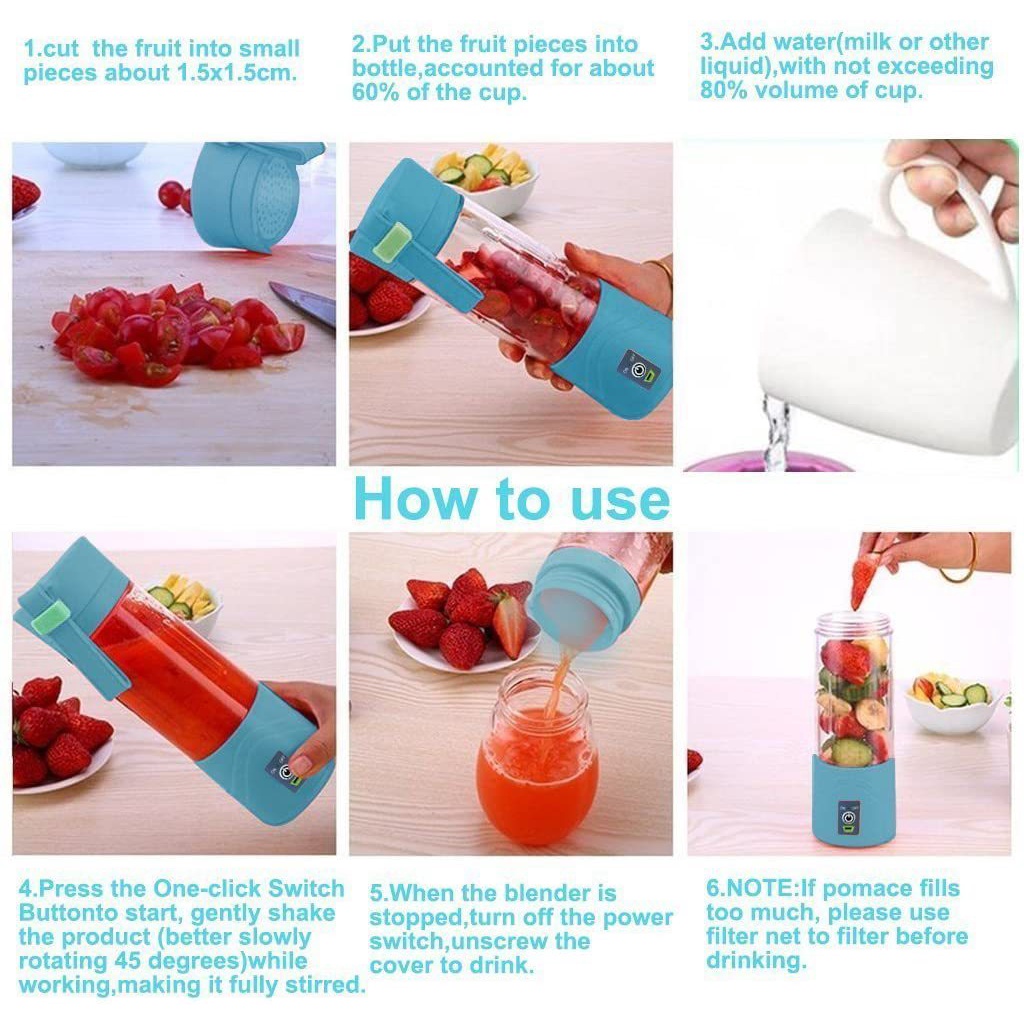 1.cut the fruit into small pieces about 1.5x1.5cm.

2.Put the fruit pieces into bottle,accounted for about 60% of the cup.

3.Add water(milk or other liquid),with not exceeding 80% volume of cup.

How to use

4.Press the One-click Switch Buttonto start, gently shake the product (better slowly rotating 45 degrees)while working,making it fully stirred.

5.When the blender is stopped,turn off the power switch,unscrew the cover to drink.

6.NOTE:If pomace fills too much, please use filter net to filter before drinking.