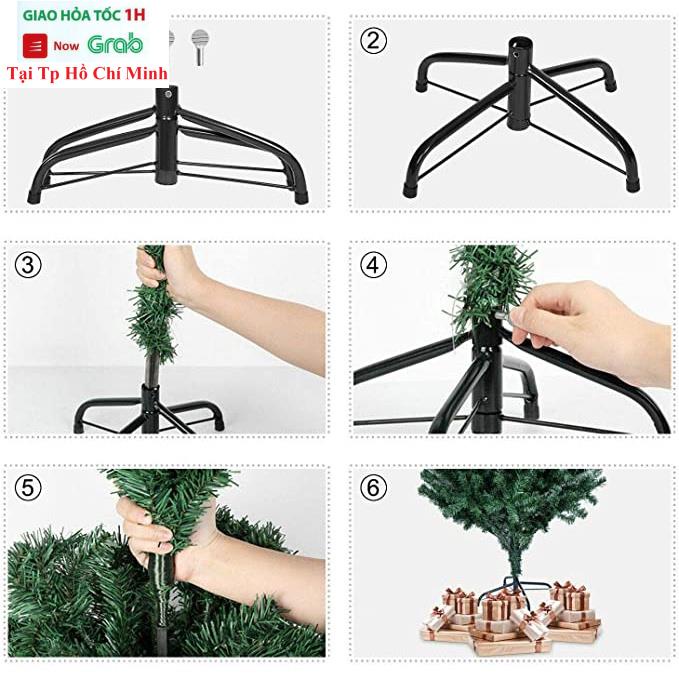 GIAO HỎA TỐC 1H
Now Grab
Tại Tp Hồ Chí Minh

②

③

④

⑤

⑥