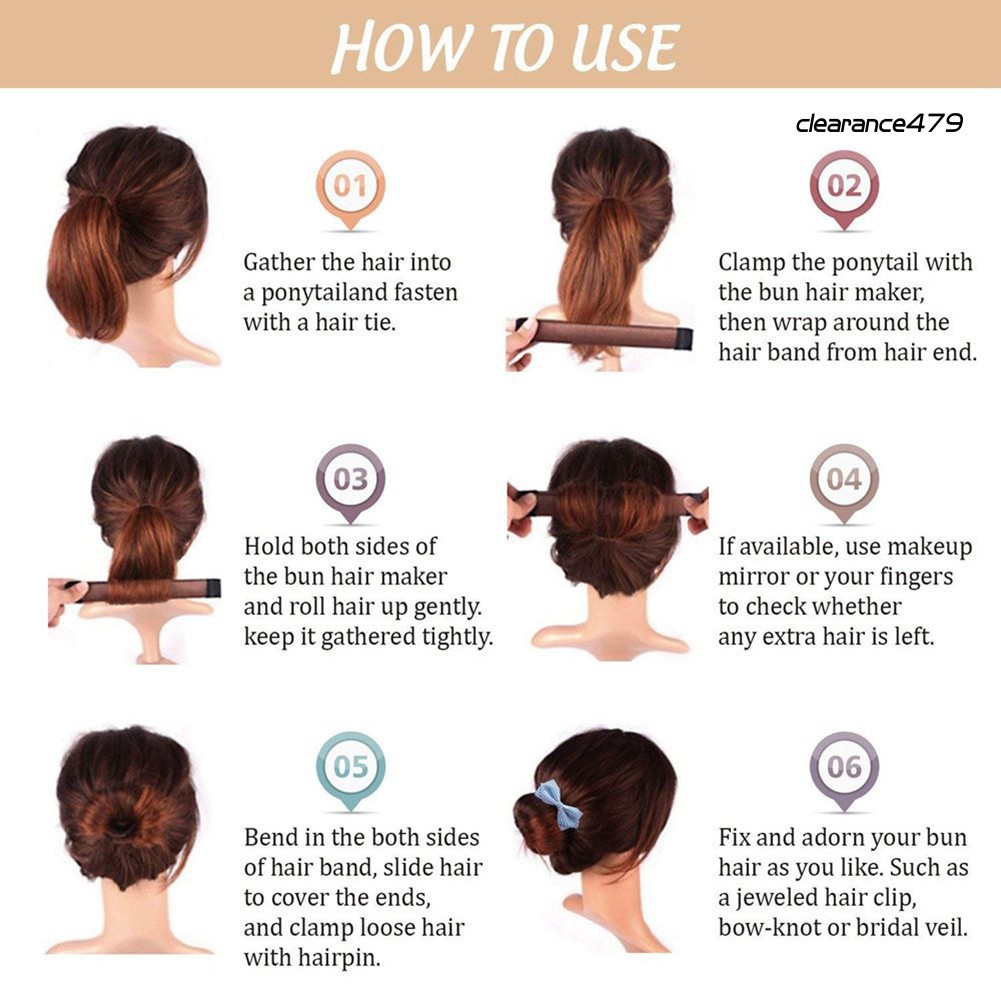 HOW TO USE

clearance479

01

Gather the hair into a ponytailand fasten with a hair tie.

02

Clamp the ponytail with the bun hair maker, then wrap around the hair band from hair end.

03

Hold both sides of the bun hair maker and roll hair up gently. keep it gathered tightly.

04

If available, use makeup mirror or your fingers to check whether any extra hair is left.

05

Bend in the both sides of hair band, slide hair to cover the ends, and clamp loose hair with hairpin.

06

Fix and adorn your bun hair as you like. Such as a jeweled hair clip, bow-knot or bridal veil.