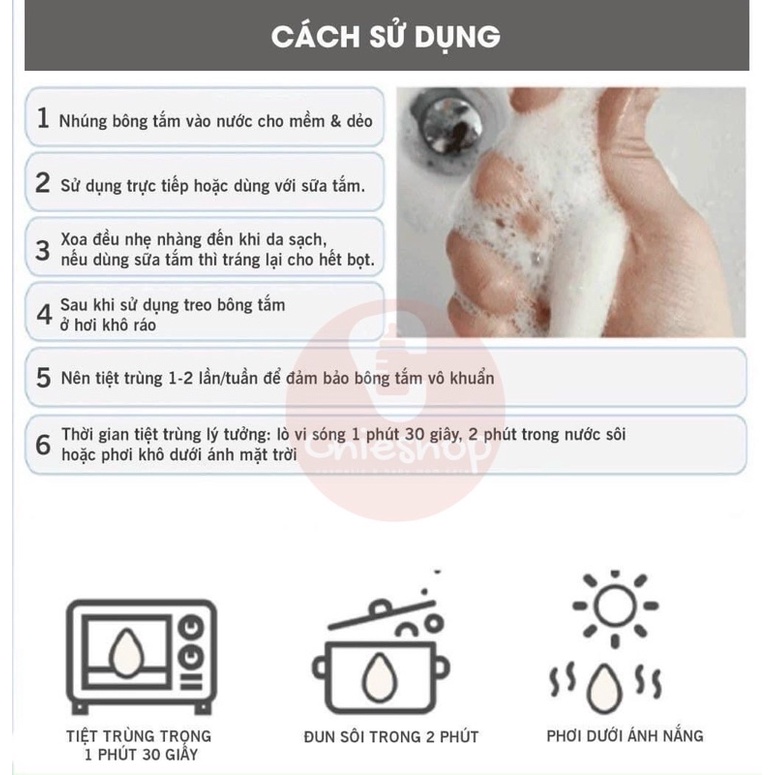 CÁCH SỬ DỤNG

1 Nhúng bông tắm vào nước cho mềm & dẻo

2 Sử dụng trực tiếp hoặc dùng với sữa tắm.

3 Xoa đều nhẹ nhàng đến khi da sạch, nếu dùng sữa tắm thì tráng lại cho hết bọt.

4 Sau khi sử dụng treo bông tắm ở hơi khô ráo

5 Nên tiệt trùng 1-2 lần/tuần để đảm bảo bông tắm vô khuẩn

6 Thời gian tiệt trùng lý tưởng: lò vi sóng 1 phút 30 giây, 2 phút trong nước sôi hoặc phơi khô dưới ánh mặt trời

Onleshop

TIỆT TRÙNG TRONG 1 PHÚT 30 GIÂY

ĐUN SÔI TRONG 2 PHÚT

PHƠI DƯỚI ÁNH NẮNG