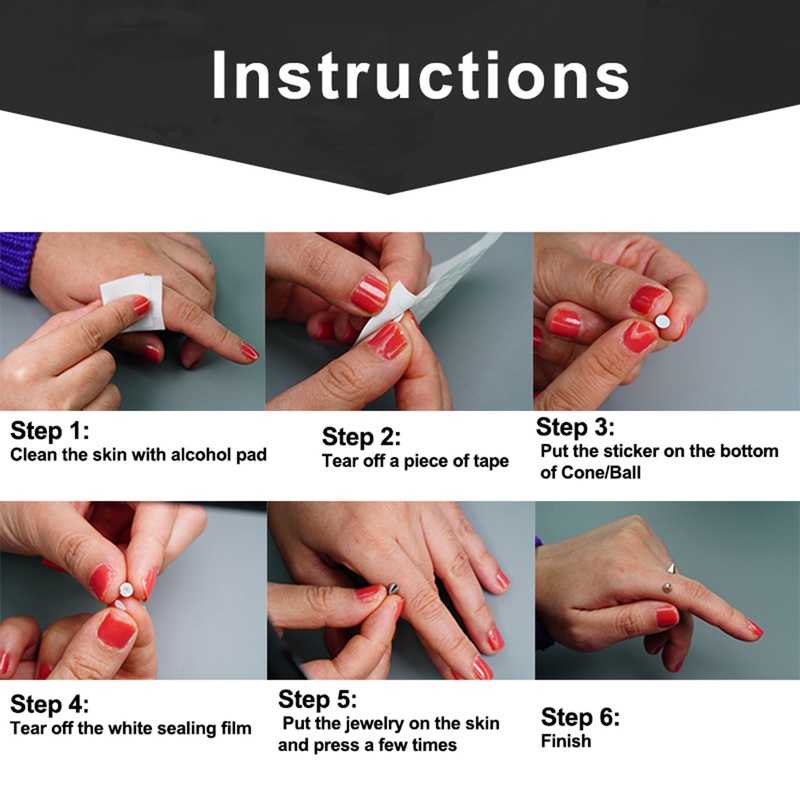 Instructions

Step 1:
Clean the skin with alcohol pad

Step 2:
Tear off a piece of tape

Step 3:
Put the sticker on the bottom of Cone/Ball

Step 4:
Tear off the white sealing film

Step 5:
Put the jewelry on the skin and press a few times

Step 6:
Finish