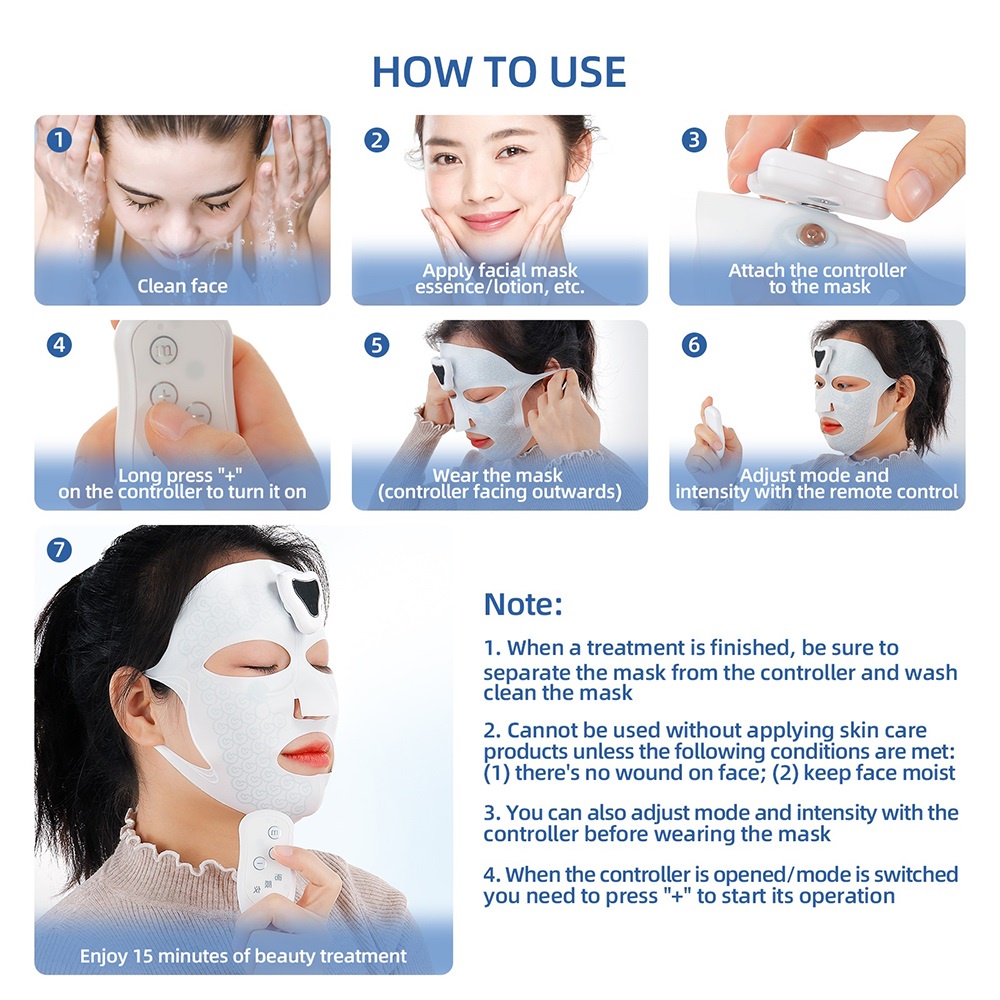 HOW TO USE

1
Clean face

2
Apply facial mask essence/lotion, etc.

3
Attach the controller to the mask

4
Long press "+" on the controller to turn it on

5
Wear the mask (controller facing outwards)

6
Adjust mode and intensity with the remote control

7
Enjoy 15 minutes of beauty treatment

Note:

1. When a treatment is finished, be sure to separate the mask from the controller and wash clean the mask

2. Cannot be used without applying skin care products unless the following conditions are met: (1) there's no wound on face; (2) keep face moist

3. You can also adjust mode and intensity with the controller before wearing the mask

4. When the controller is opened/mode is switched you need to press "+" to start its operation