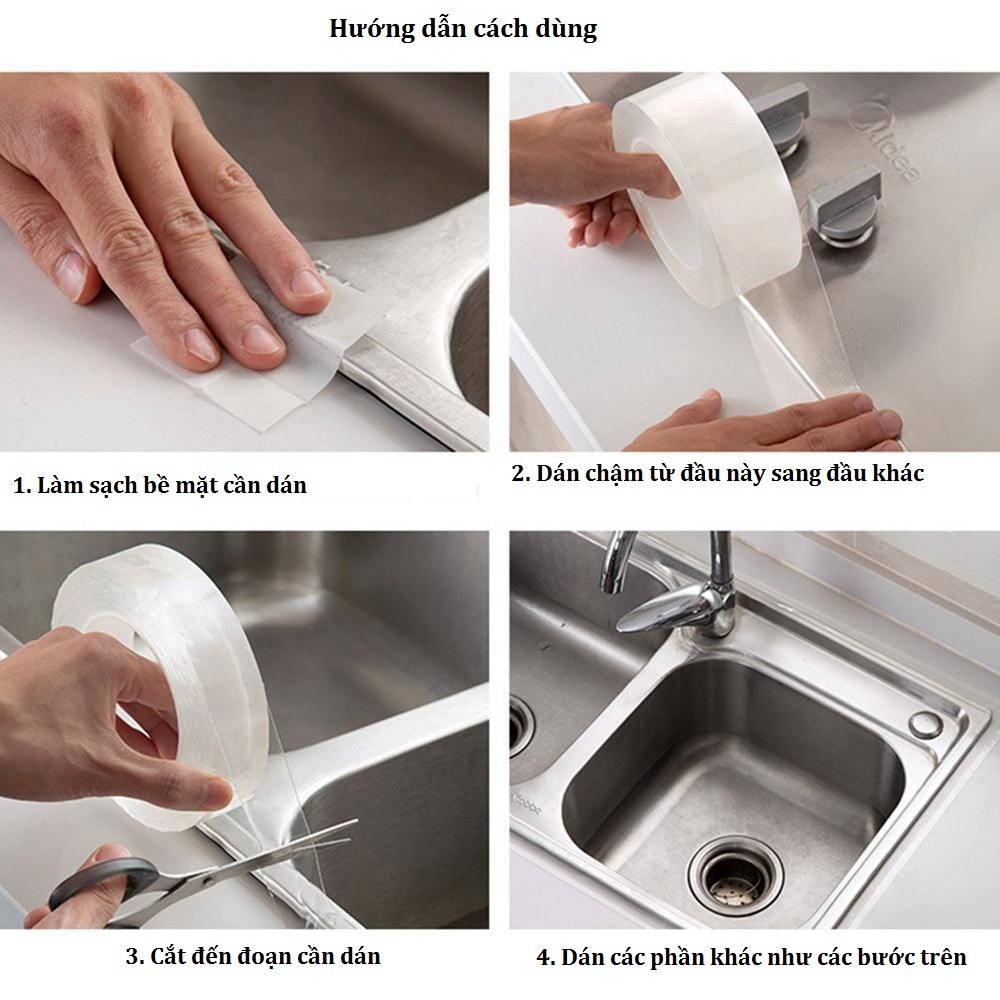 Hướng dẫn cách dùng

Midea

1. Làm sạch bề mặt cần dán

2. Dán chậm từ đầu này sang đầu khác

3. Cắt đến đoạn cần dán

4. Dán các phần khác như các bước trên