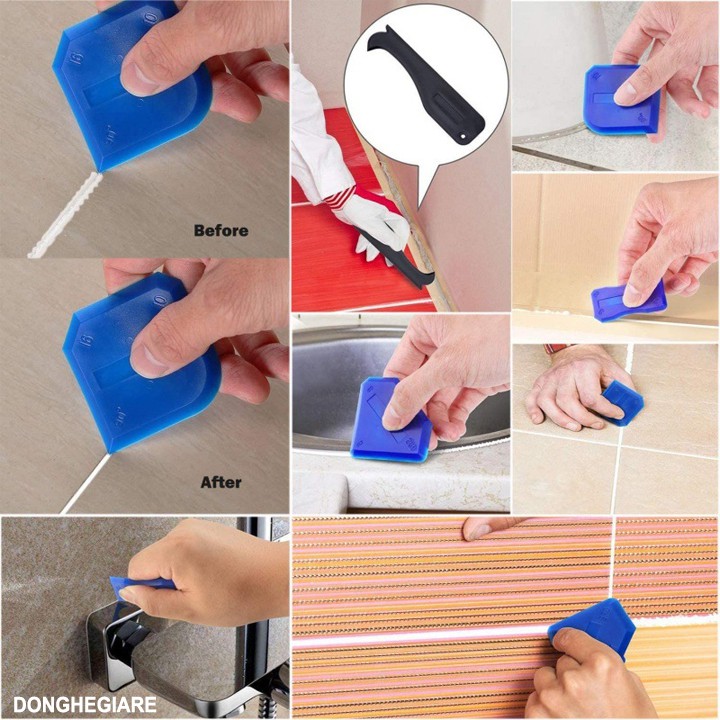 Before

After

DONGHEGIARE