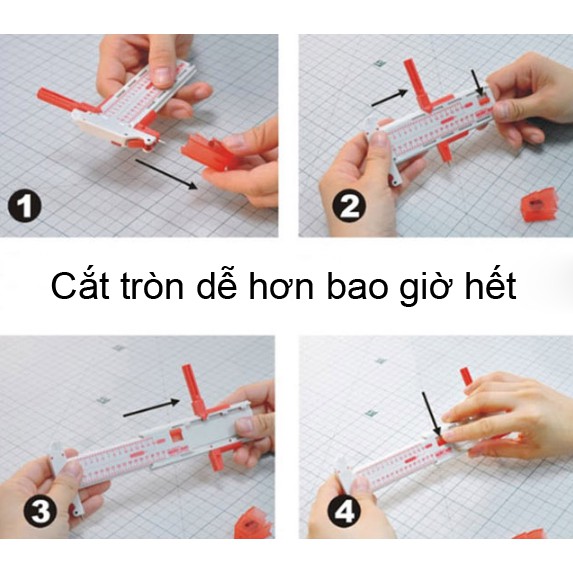 1

2

Cắt tròn dễ hơn bao giờ hết

3

4