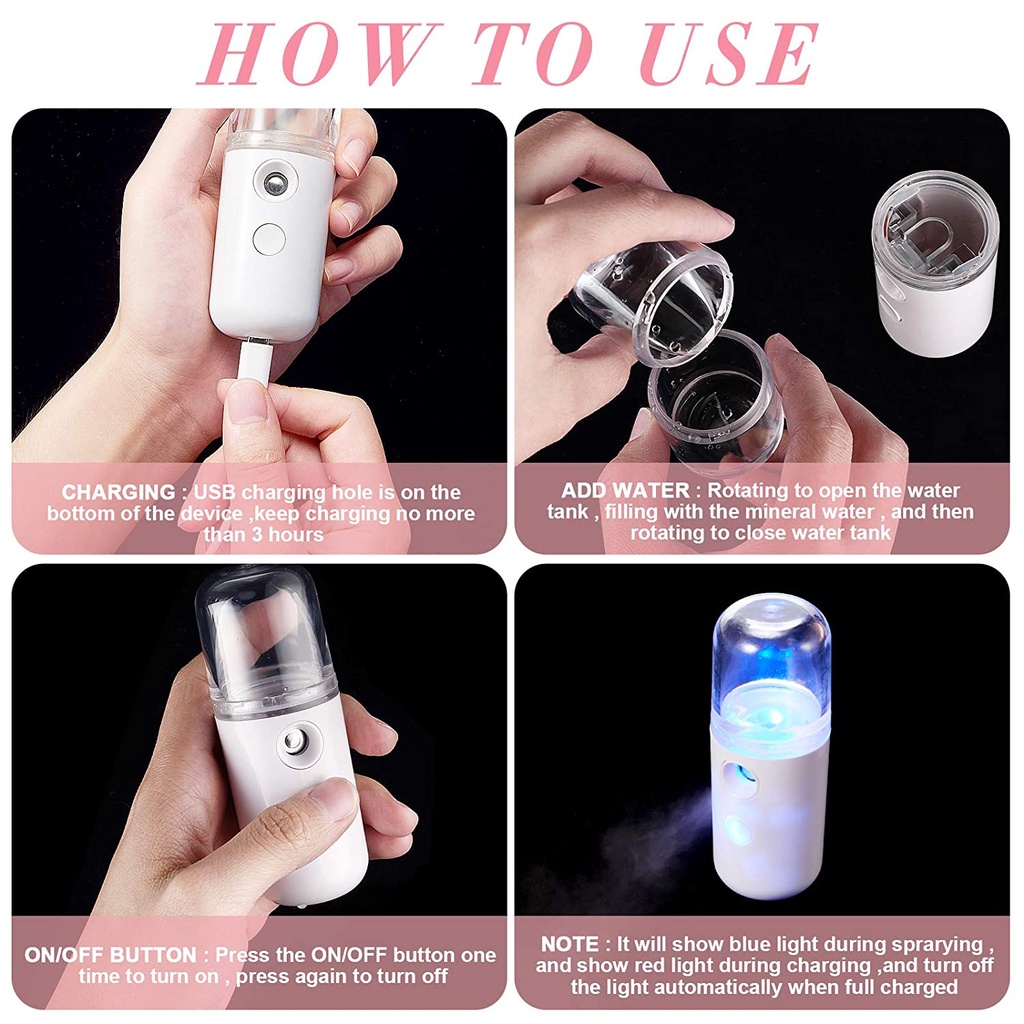 HOW TO USE

CHARGING : USB charging hole is on the bottom of the device ,keep charging no more than 3 hours

ADD WATER : Rotating to open the water tank , filling with the mineral water , and then rotating to close water tank

ON/OFF BUTTON : Press the ON/OFF button one time to turn on , press again to turn off

NOTE : It will show blue light during sprarying , and show red light during charging ,and turn off the light automatically when full charged