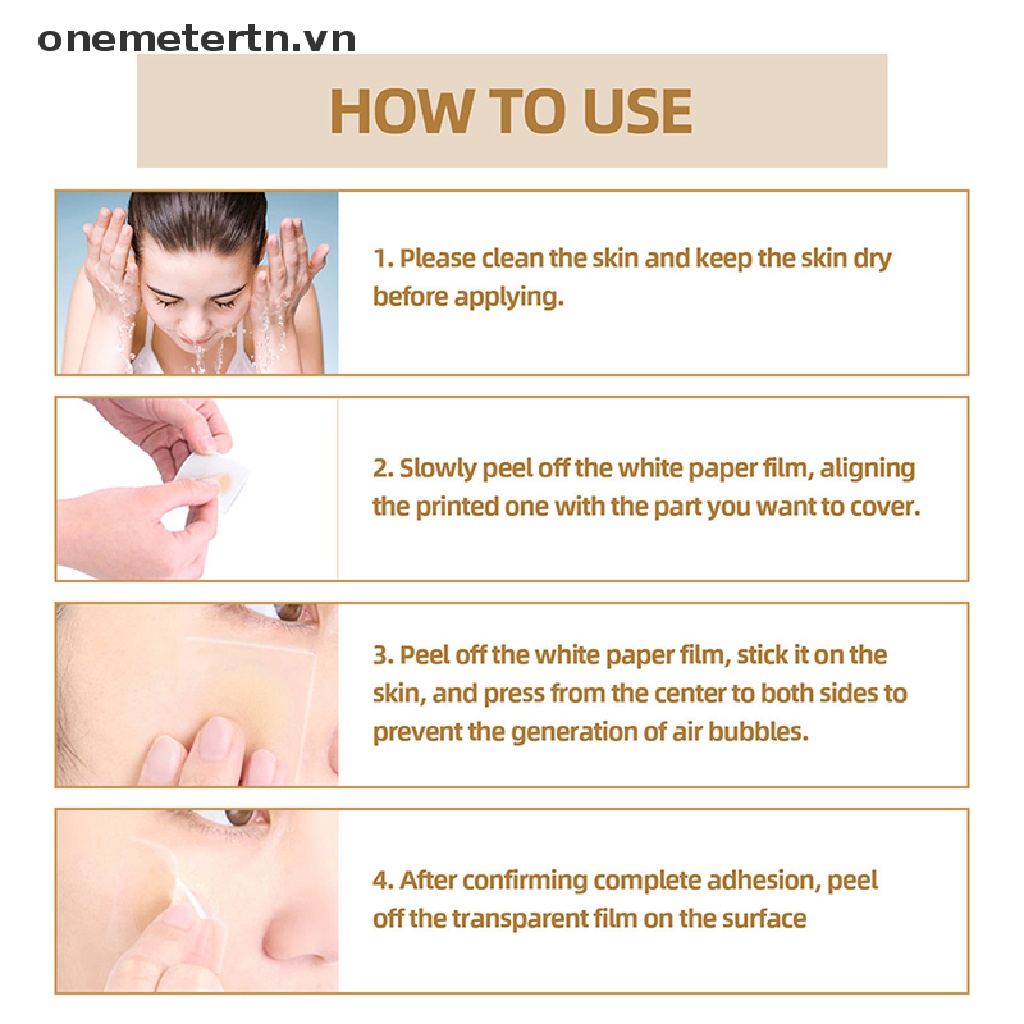 onemetertn.vn

HOW TO USE

1. Please clean the skin and keep the skin dry before applying.

2. Slowly peel off the white paper film, aligning the printed one with the part you want to cover.

3. Peel off the white paper film, stick it on the skin, and press from the center to both sides to prevent the generation of air bubbles.

4. After confirming complete adhesion, peel off the transparent film on the surface