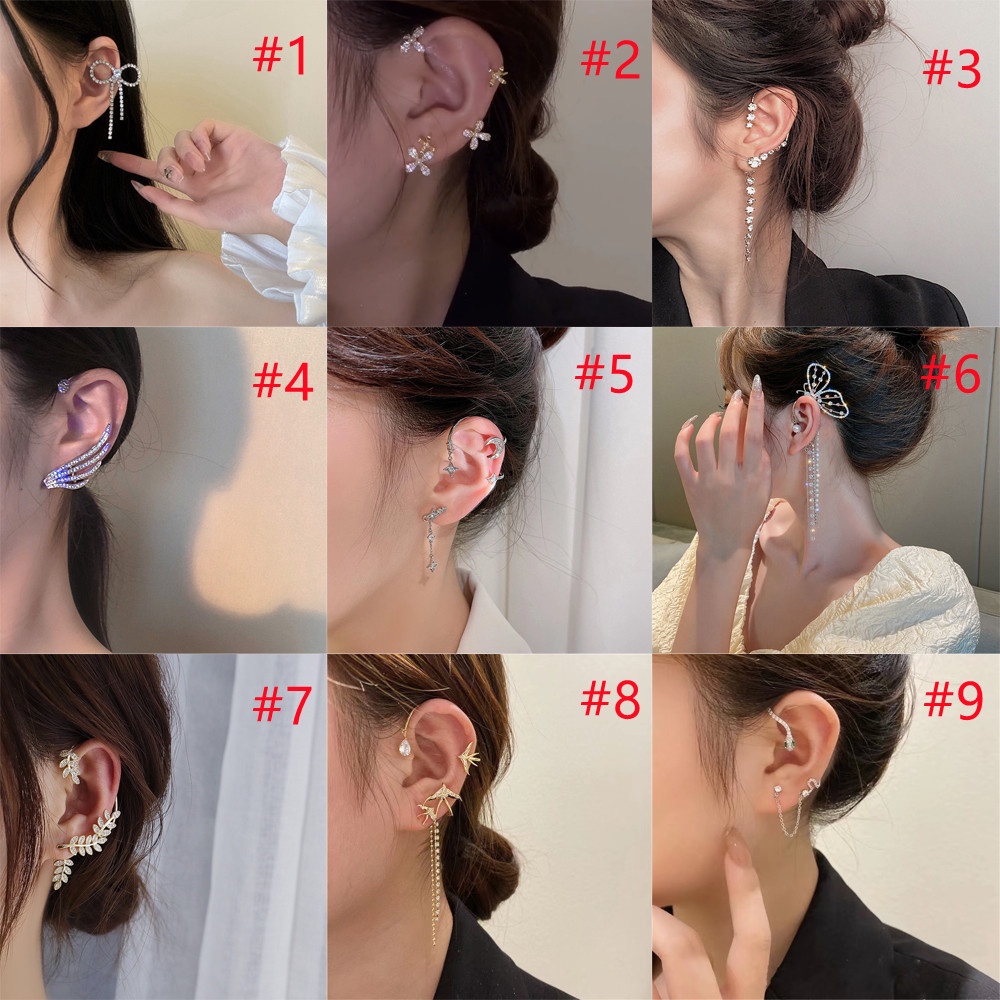 #1

#2

#3

#4

#5

#6

#7

#8

#9