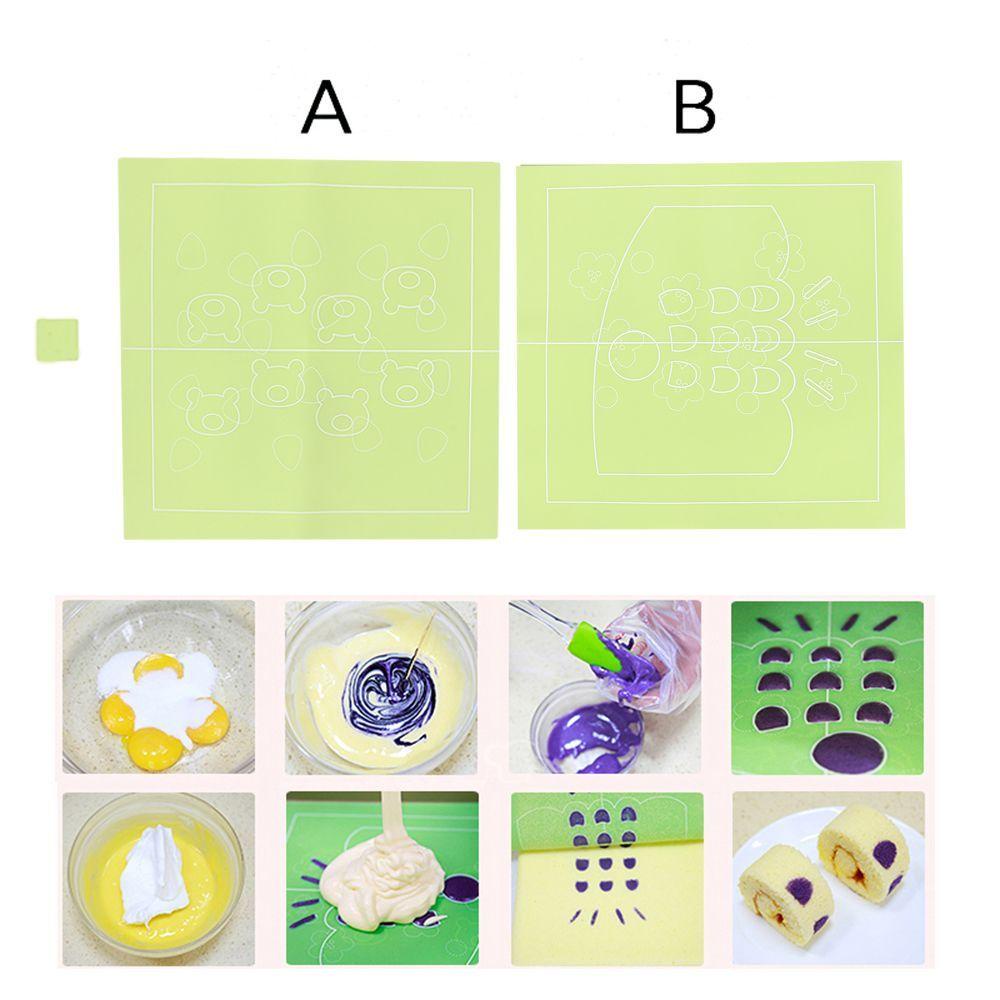 A

B