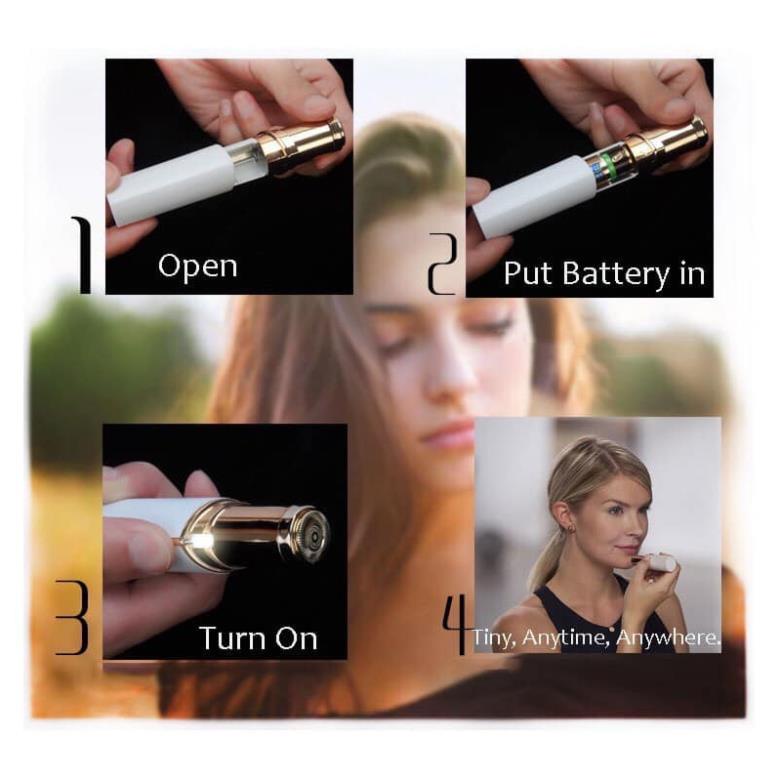 1 Open

2 Put Battery in

3 Turn On

4 Tiny, Anytime, Anywhere.